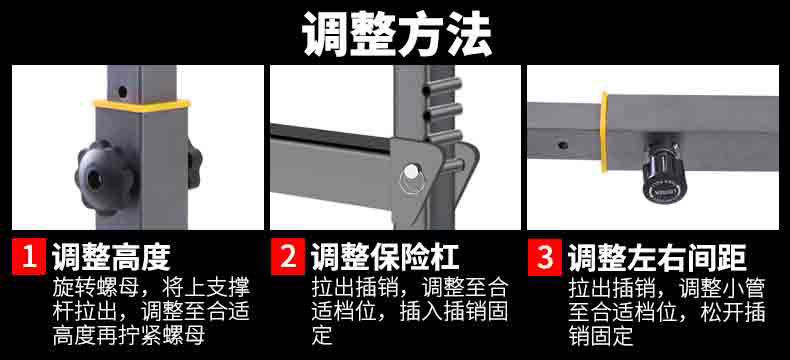 调整方法

1 调整高度
旋转螺母，将上支撑杆拉出，调整至合适高度再拧紧螺母

2 调整保险杠
拉出插销，调整至合适档位，插入插销固定

3 调整左右间距
拉出插销，调整小管至合适档位，松开插销固定