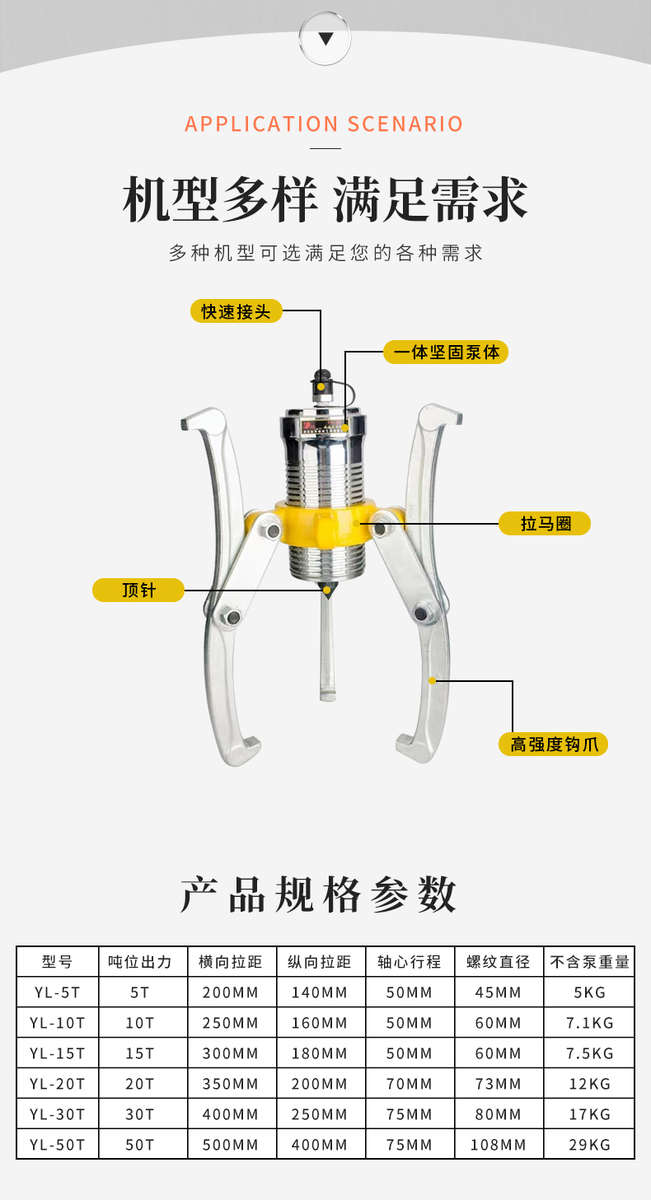 APPLICATION SCENARIO

机型多样 满足需求

多种机型可选满足您的各种需求

快速接头

一体坚固泵体

拉马圈

顶针

高强度钩爪

产品规格参数

| 型号 | 吨位出力 | 横向拉距 | 纵向拉距 | 轴心行程 | 螺纹直径 | 不含泵重量 |
|---|---|---|---|---|---|---|
| YL-5T | 5T | 200MM | 140MM | 50MM | 45MM | 5KG |
| YL-10T | 10T | 250MM | 160MM | 50MM | 60MM | 7.1KG |
| YL-15T | 15T | 300MM | 180MM | 50MM | 60MM | 7.5KG |
| YL-20T | 20T | 350MM | 200MM | 70MM | 73MM | 12KG |
| YL-30T | 30T | 400MM | 250MM | 75MM | 80MM | 17KG |
| YL-50T | 50T | 500MM | 400MM | 75MM | 108MM | 29KG |