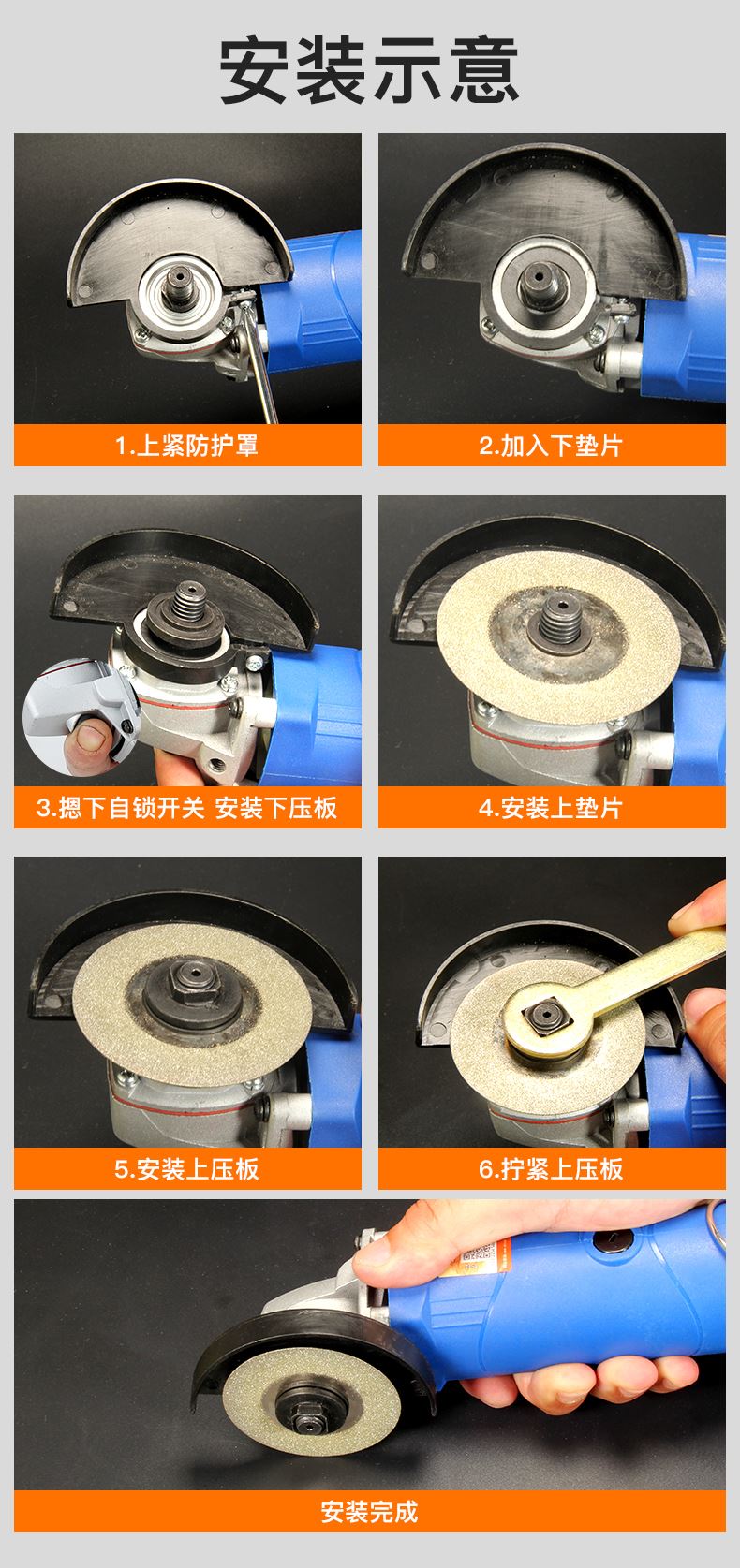 安装示意

1.上紧防护罩

2.加入下垫片

3.摁下自锁开关 安装下压板

4.安装上垫片

5.安装上压板

6.拧紧上压板

安装完成