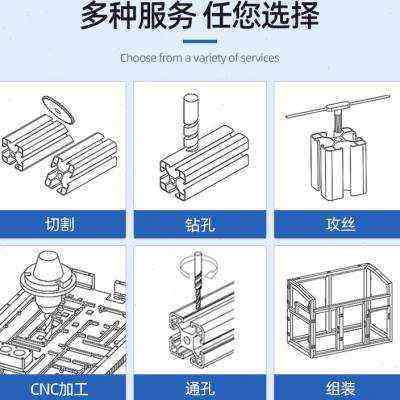 多种服务 任您选择

Choose from a variety of services

切割

钻孔

攻丝

CNC加工

通孔

组装