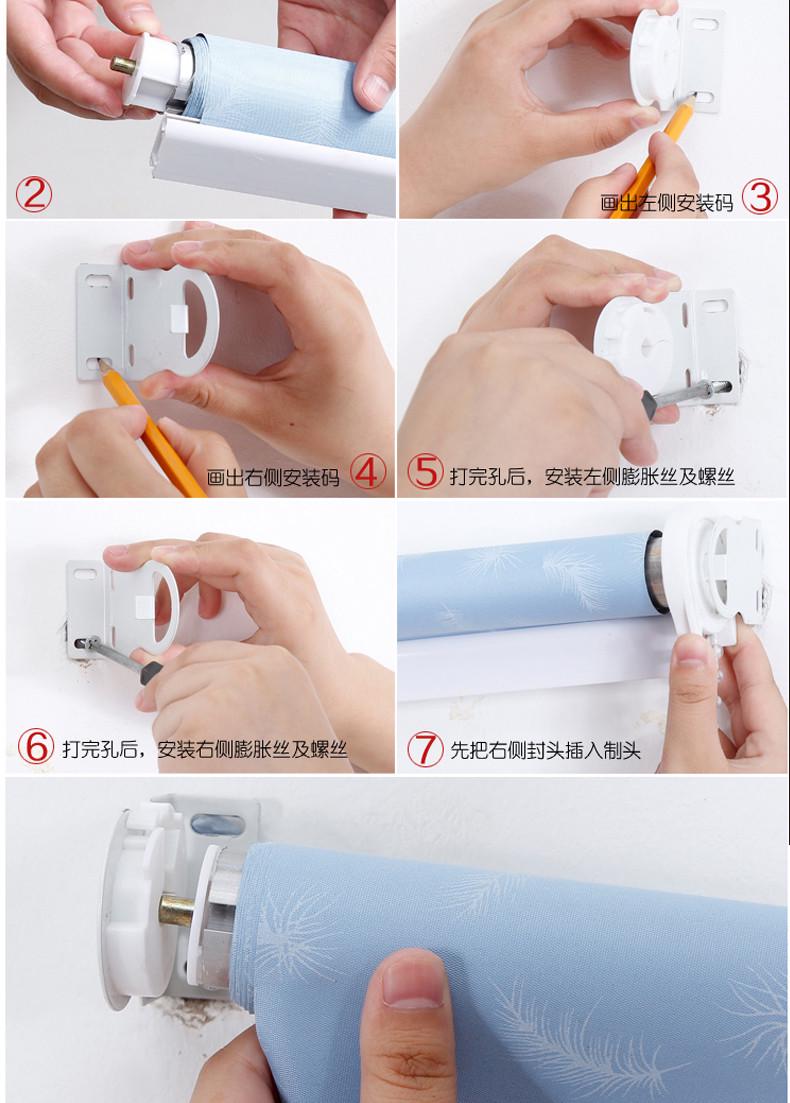 ②

画出左侧安装码 ③

画出右侧安装码 ④

⑤ 打完孔后，安装左侧膨胀丝及螺丝

⑥ 打完孔后，安装右侧膨胀丝及螺丝

⑦ 先把右侧封头插入制头