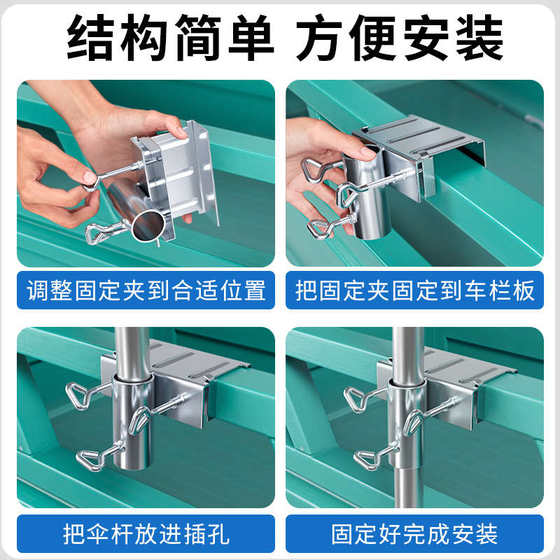 结构简单 方便安装

调整固定夹到合适位置

把固定夹固定到车栏板

把伞杆放进插孔

固定好完成安装