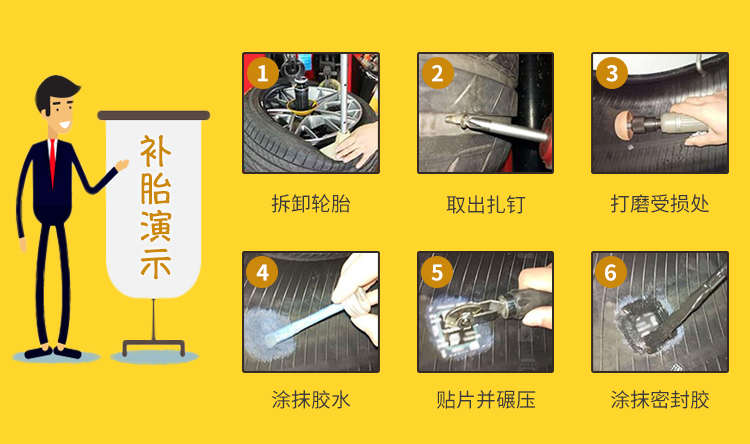 补胎演示

1
拆卸轮胎

2
取出扎钉

3
打磨受损处

4
涂抹胶水

5
贴片并碾压

6
涂抹密封胶