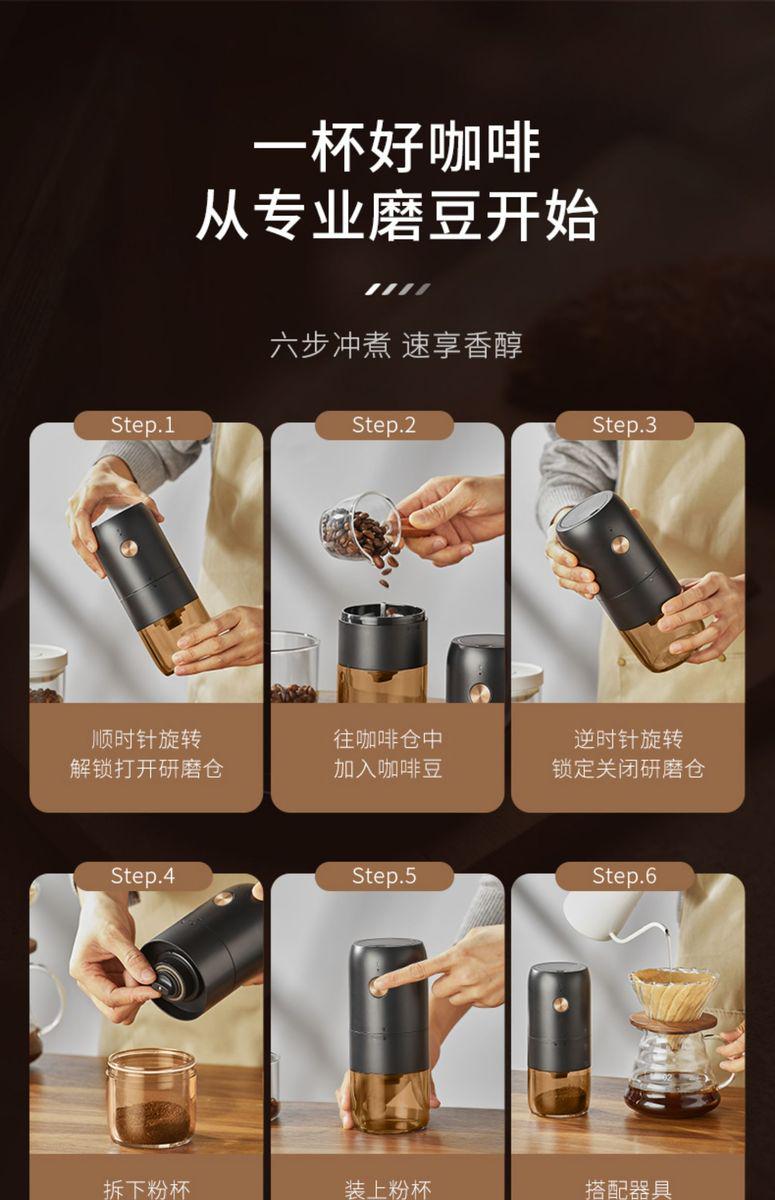 一杯好咖啡
从专业磨豆开始

六步冲煮 速享香醇

Step.1
顺时针旋转
解锁打开研磨仓

Step.2
往咖啡仓中
加入咖啡豆

Step.3
逆时针旋转
锁定关闭研磨仓

Step.4
拆下粉杯

Step.5
装上粉杯

Step.6
搭配器具