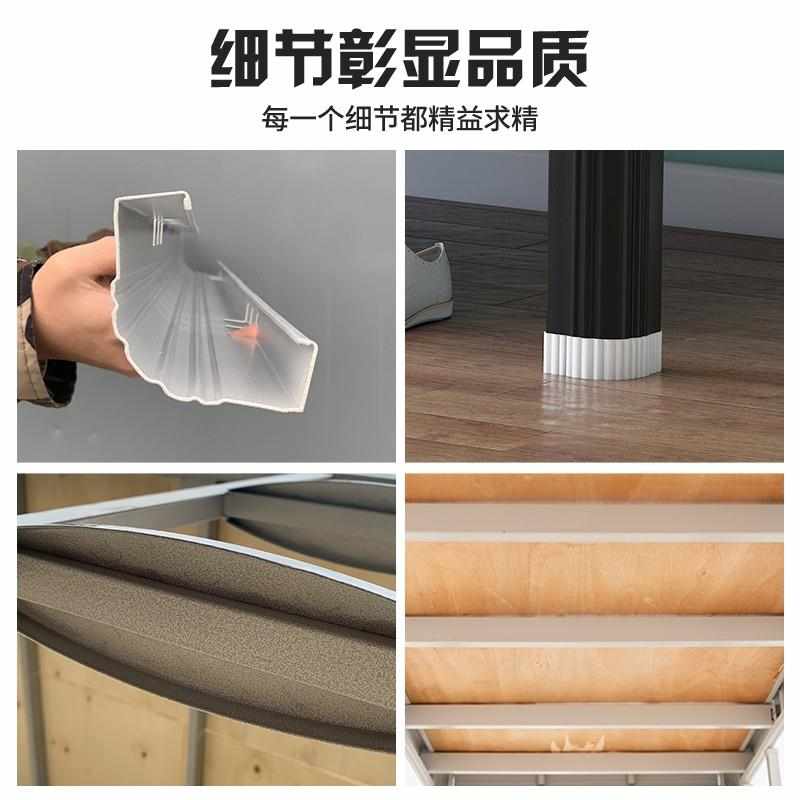 细节彰显品质

每一个细节都精益求精