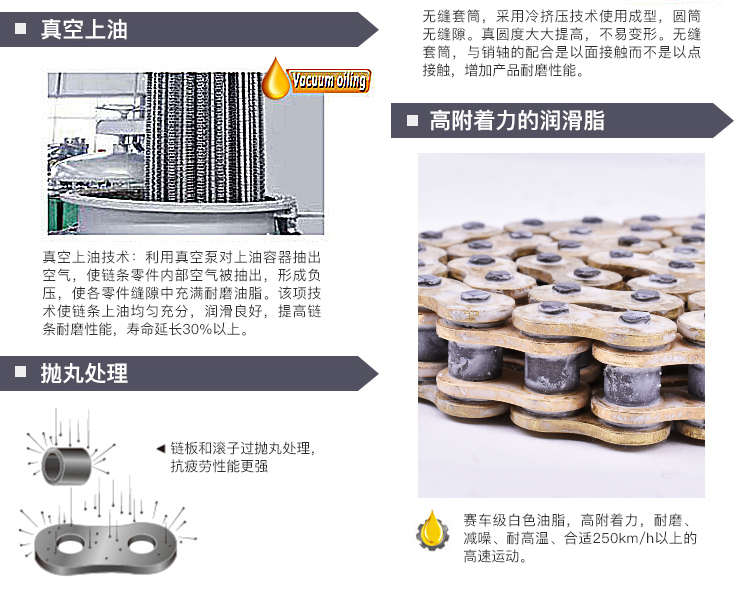 ■ 真空上油

Vacuum oiling

真空上油技术：利用真空泵对上油容器抽出空气，使链条零件内部空气被抽出，形成负压，使各零件缝隙中充满耐磨油脂。该项技术使链条上油均匀充分，润滑良好，提高链条耐磨性能，寿命延长30%以上。

■ 抛丸处理

◀ 链板和滚子过抛丸处理，抗疲劳性能更强

无缝套筒，采用冷挤压技术使用成型，圆筒无缝隙。真圆度大大提高，不易变形。无缝套筒，与销轴的配合是以面接触而不是以点接触，增加产品耐磨性能。

■ 高附着力的润滑脂

赛车级白色油脂，高附着力，耐磨、减噪、耐高温、合适250km/h以上的高速运动。