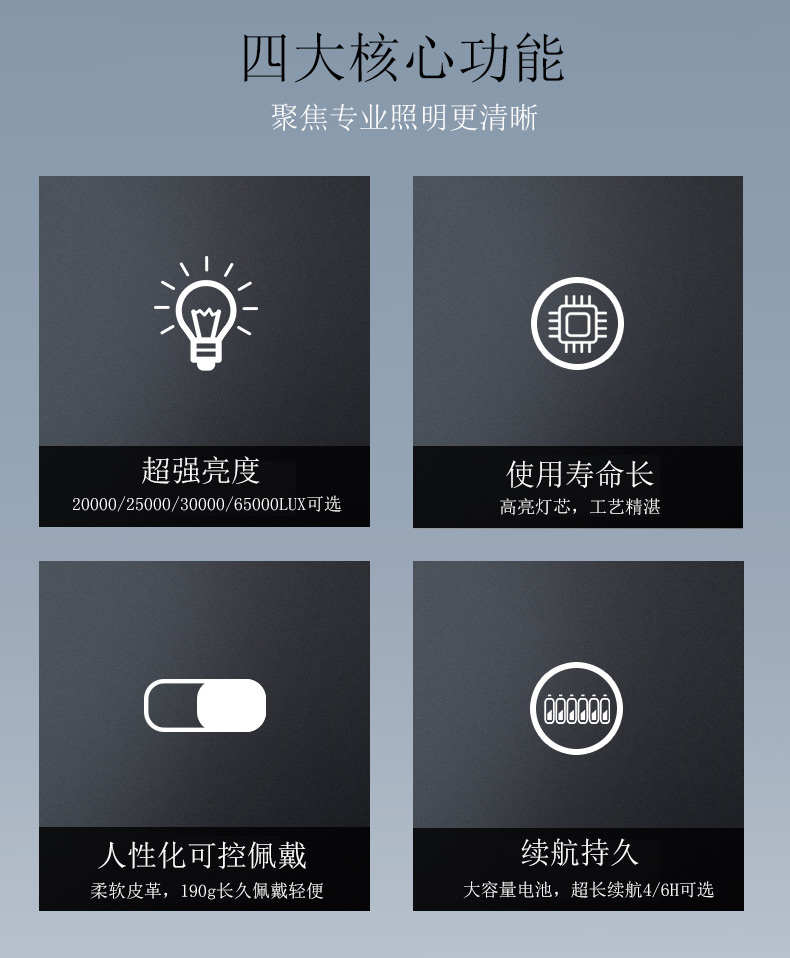 四大核心功能

聚焦专业照明更清晰

超强亮度

20000/25000/30000/65000LUX可选

使用寿命长

高亮灯芯，工艺精湛

人性化可控佩戴

柔软皮革，190g长久佩戴轻便

续航持久

大容量电池，超长续航4/6H可选