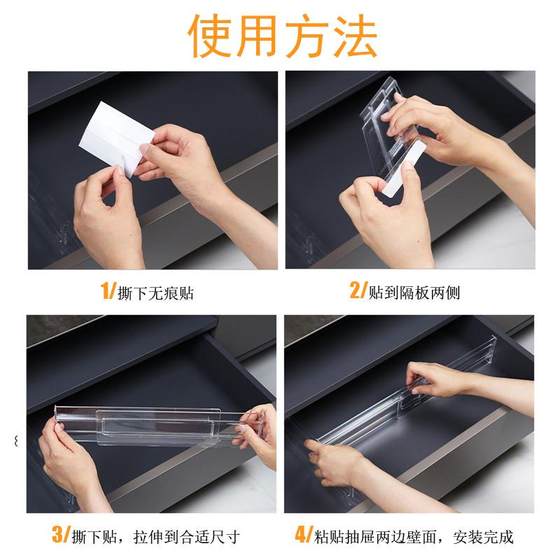 使用方法

1/撕下无痕贴

2/贴到隔板两侧

3/撕下贴，拉伸到合适尺寸

4/粘贴抽屉两边壁面，安装完成