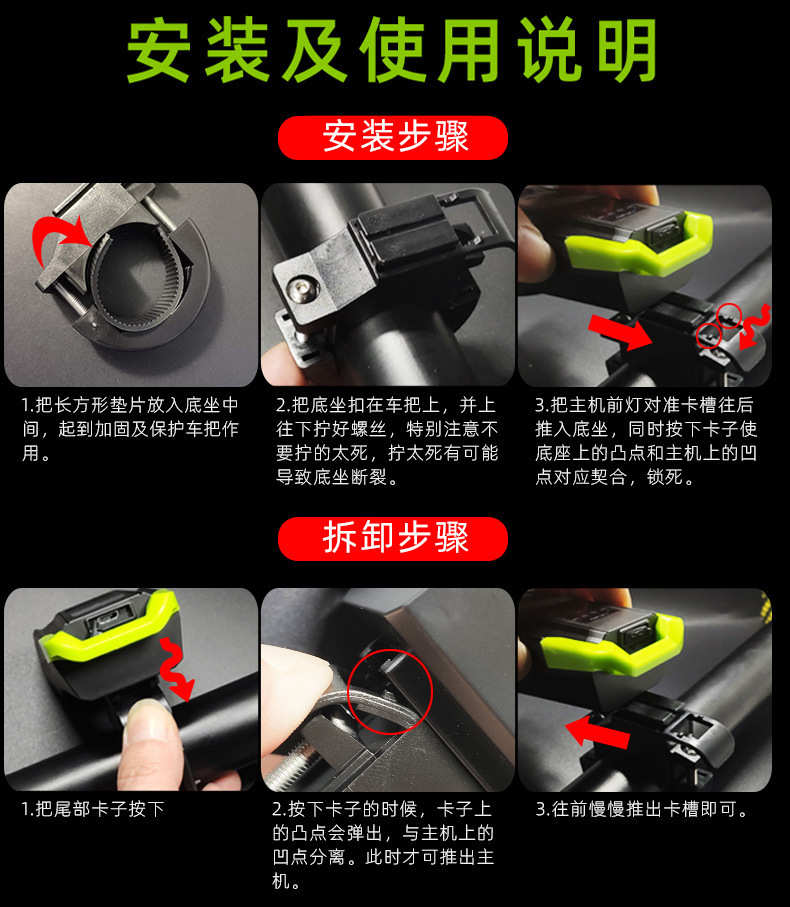 安装及使用说明

安装步骤

1.把长方形垫片放入底坐中间，起到加固及保护车把作用。

2.把底坐扣在车把上，并上往下拧好螺丝，特别注意不要拧的太死，拧太死有可能导致底坐断裂。

3.把主机前灯对准卡槽往后推入底坐，同时按下卡子使底座上的凸点和主机上的凹点对应契合，锁死。

拆卸步骤

1.把尾部卡子按下

2.按下卡子的时候，卡子上的凸点会弹出，与主机上的凹点分离。此时才可推出主机。

3.往前慢慢推出卡槽即可。