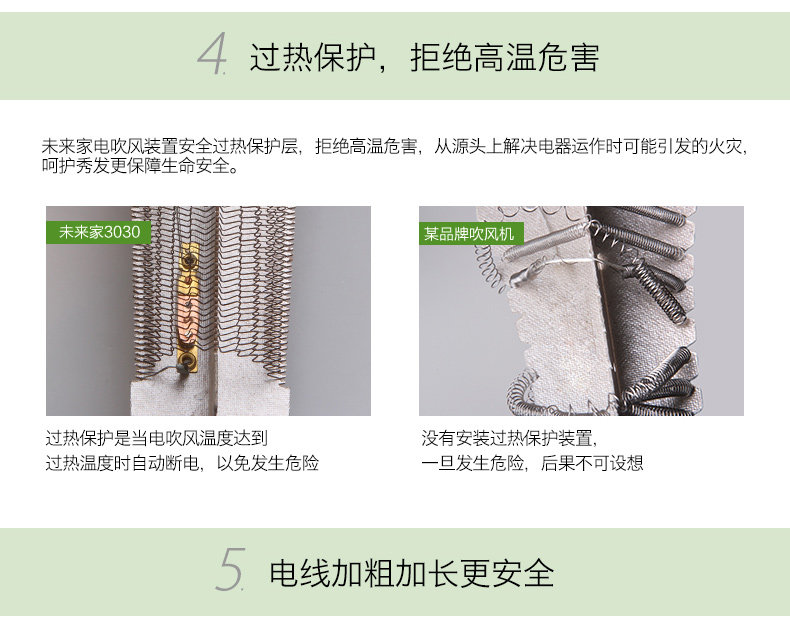 4. 过热保护，拒绝高温危害

未来家电吹风装置安全过热保护层，拒绝高温危害，从源头上解决电器运作时可能引发的火灾，呵护秀发更保障生命安全。

未来家3030

过热保护是当电吹风温度达到过热温度时自动断电，以免发生危险

某品牌吹风机

没有安装过热保护装置，一旦发生危险，后果不可设想

5. 电线加粗加长更安全