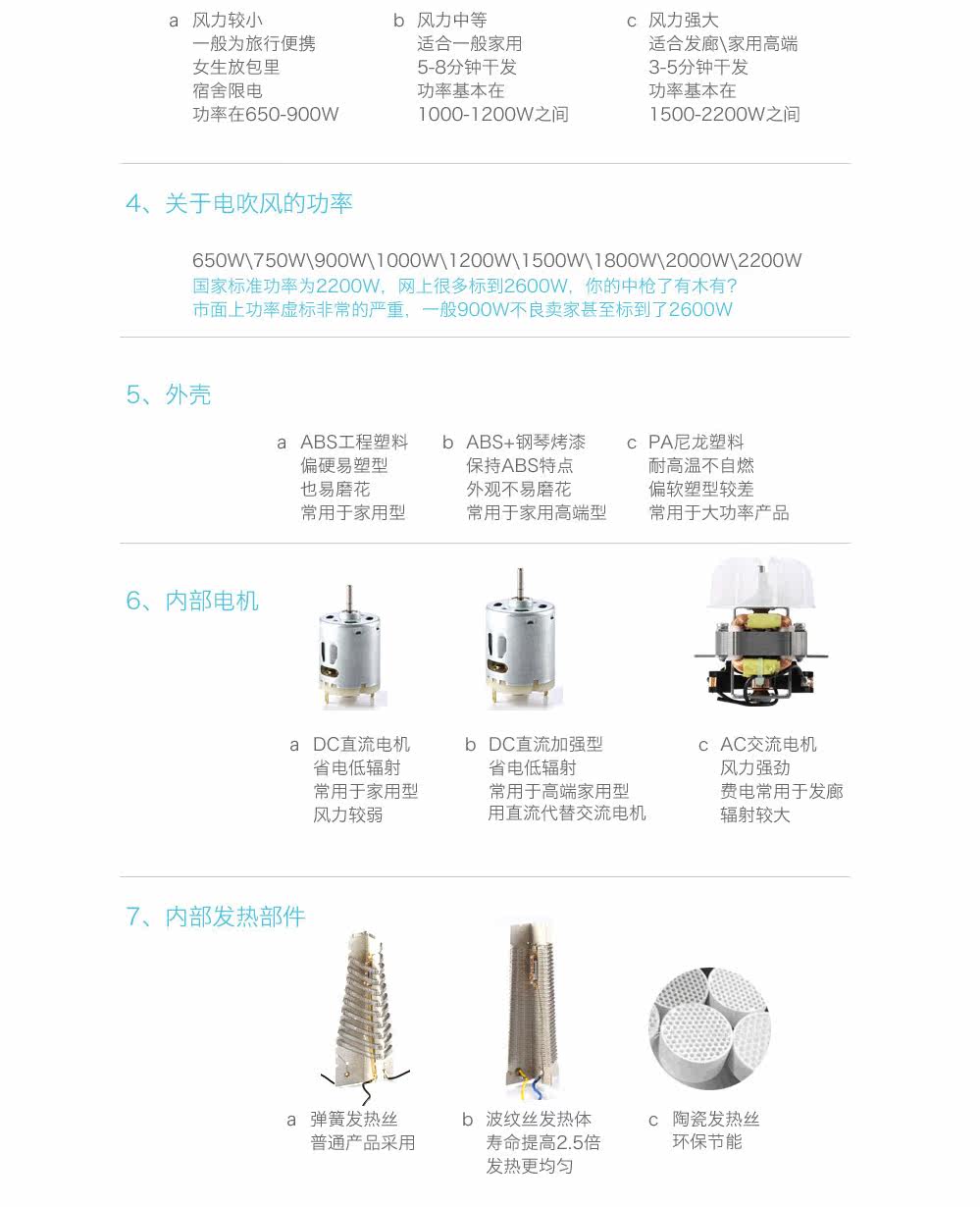 a 风力较小
一般为旅行便携
女生放包里
宿舍限电
功率在650-900W

b 风力中等
适合一般家用
5-8分钟干发
功率基本在
1000-1200W之间

c 风力强大
适合发廊\家用高端
3-5分钟干发
功率基本在
1500-2200W之间

4、关于电吹风的功率

650W\750W\900W\1000W\1200W\1500W\1800W\2000W\2200W
国家标准功率为2200W，网上很多标到2600W，你的中枪了有木有？
市面上功率虚标非常的严重，一般900W不良卖家甚至标到了2600W

5、外壳

a ABS工程塑料
偏硬易塑型
也易磨花
常用于家用型

b ABS+钢琴烤漆
保持ABS特点
外观不易磨花
常用于家用高端型

c PA尼龙塑料
耐高温不自燃
偏软塑型较差
常用于大功率产品

6、内部电机

a DC直流电机
省电低辐射
常用于家用型
风力较弱

b DC直流加强型
省电低辐射
常用于高端家用型
用直流代替交流电机

c AC交流电机
风力强劲
费电常用于发廊
辐射较大

7、内部发热部件

a 弹簧发热丝
普通产品采用

b 波纹丝发热体
寿命提高2.5倍
发热更均匀

c 陶瓷发热丝
环保节能