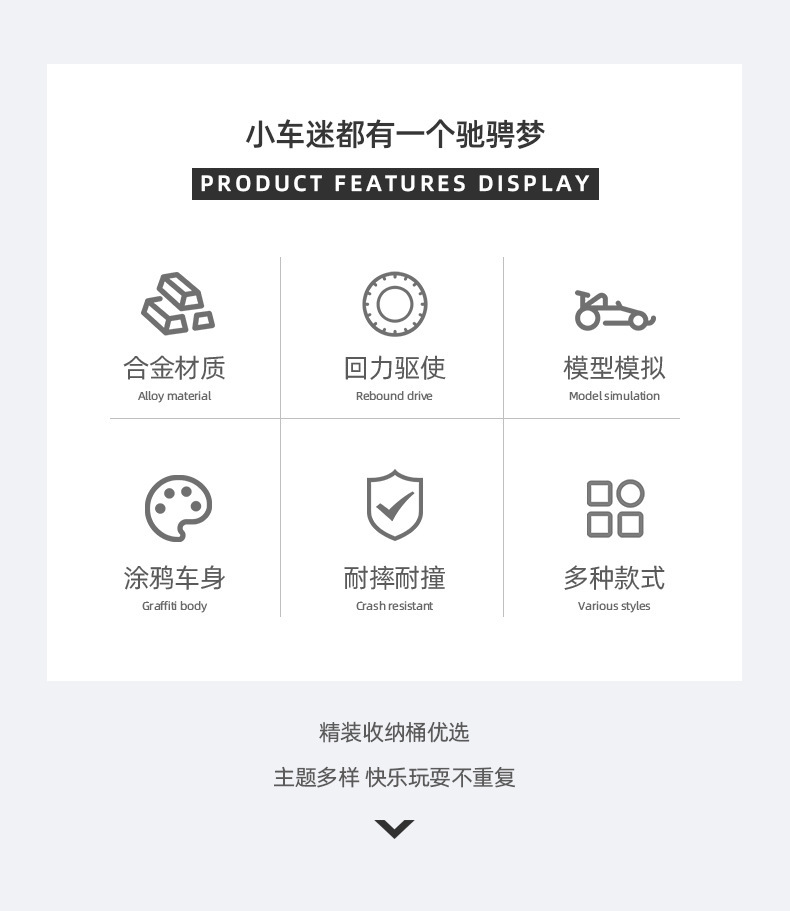 小车迷都有一个驰骋梦

PRODUCT FEATURES DISPLAY

合金材质
Alloy material

回力驱使
Rebound drive

模型模拟
Model simulation

涂鸦车身
Graffiti body

耐摔耐撞
Crash resistant

多种款式
Various styles

精装收纳桶优选

主题多样 快乐玩耍不重复