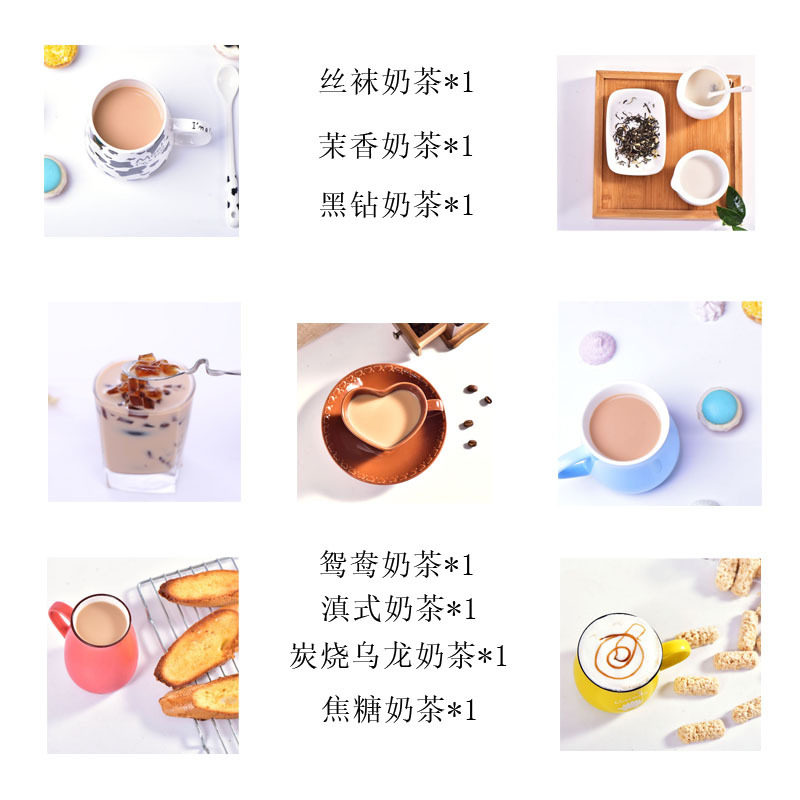 丝袜奶茶*1

茉香奶茶*1

黑钻奶茶*1

鸳鸯奶茶*1
滇式奶茶*1
炭烧乌龙奶茶*1

焦糖奶茶*1