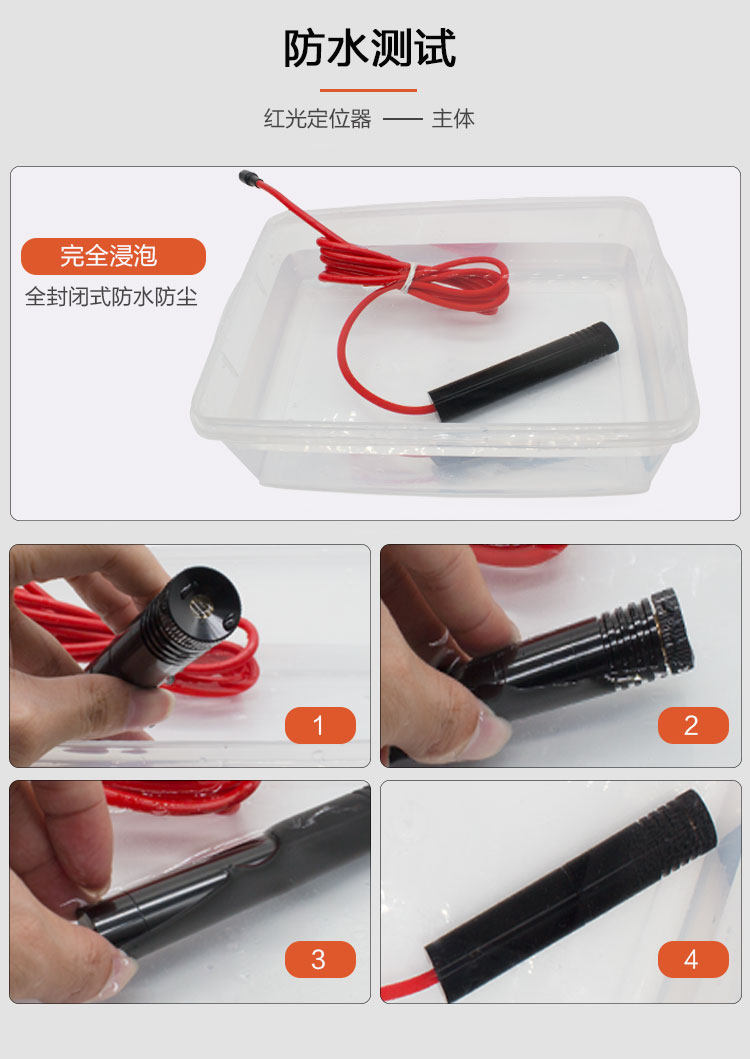 防水测试

红光定位器 —— 主体

完全浸泡

全封闭式防水防尘

1

2

3

4