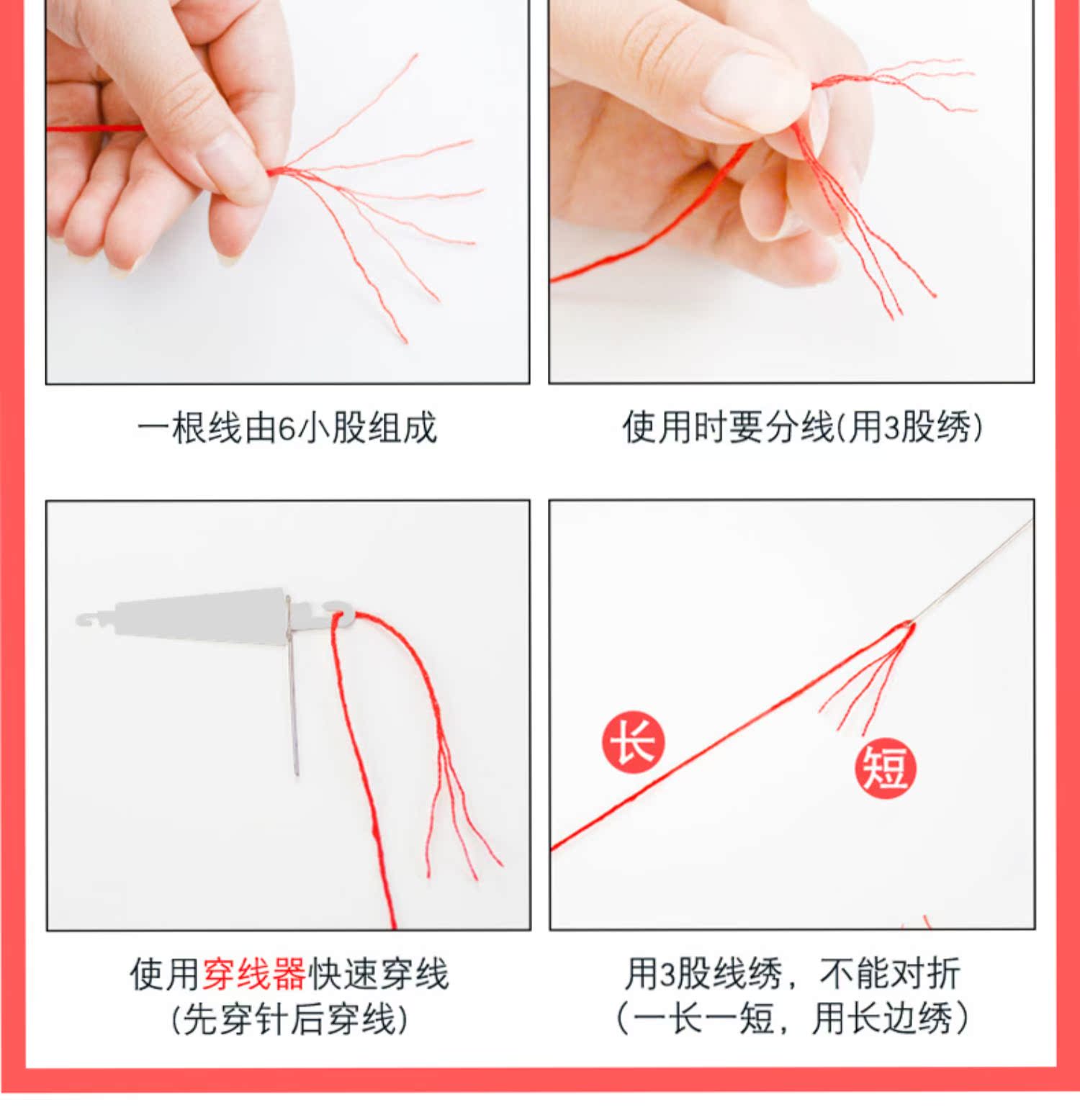 一根线由6小股组成

使用时要分线(用3股绣)

使用穿线器快速穿线
(先穿针后穿线)

长

短

用3股线绣，不能对折
(一长一短，用长边绣)