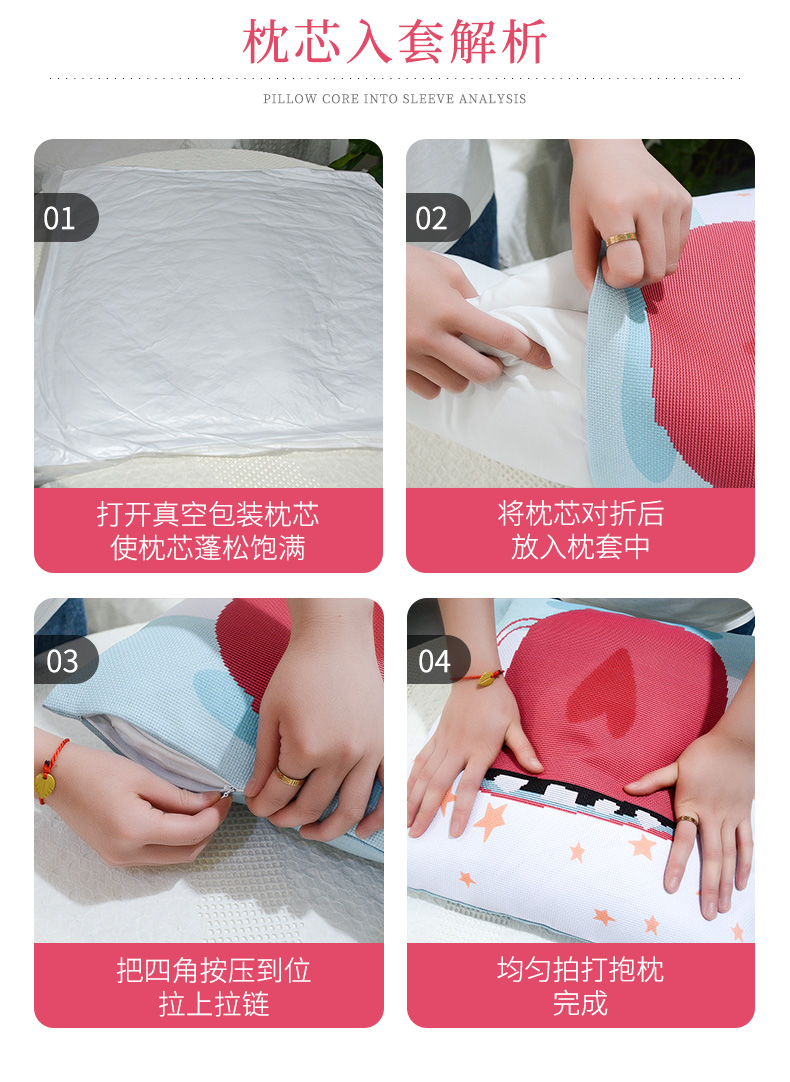 枕芯入套解析

PILLOW CORE INTO SLEEVE ANALYSIS

01

打开真空包装枕芯
使枕芯蓬松饱满

02

将枕芯对折后
放入枕套中

03

把四角按压到位
拉上拉链

04

均匀拍打抱枕
完成