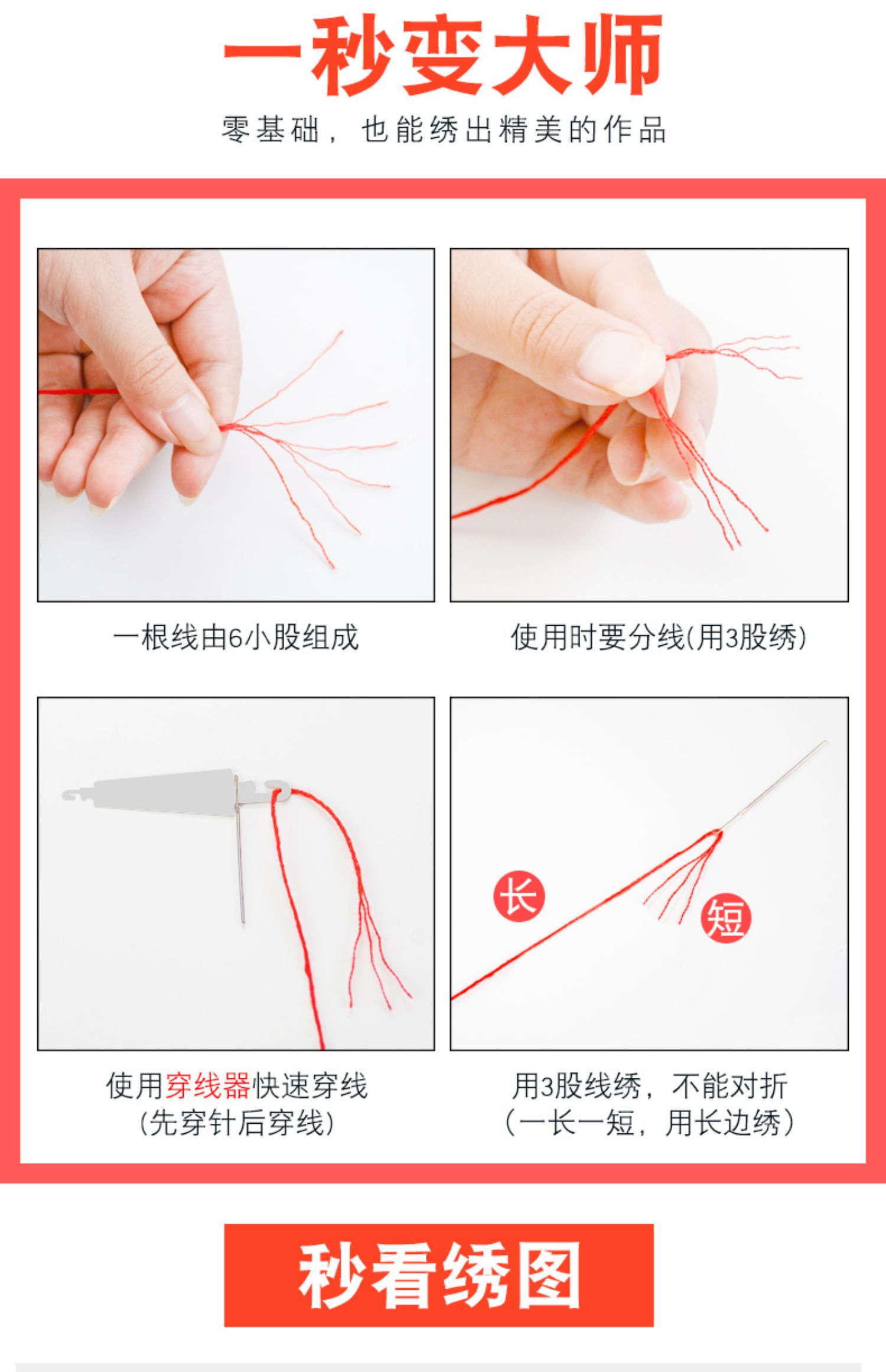 一秒变大师

零基础，也能绣出精美的作品

一根线由6小股组成

使用时要分线(用3股绣)

使用穿线器快速穿线
(先穿针后穿线)

长

短

用3股线绣，不能对折
(一长一短，用长边绣)

秒看绣图