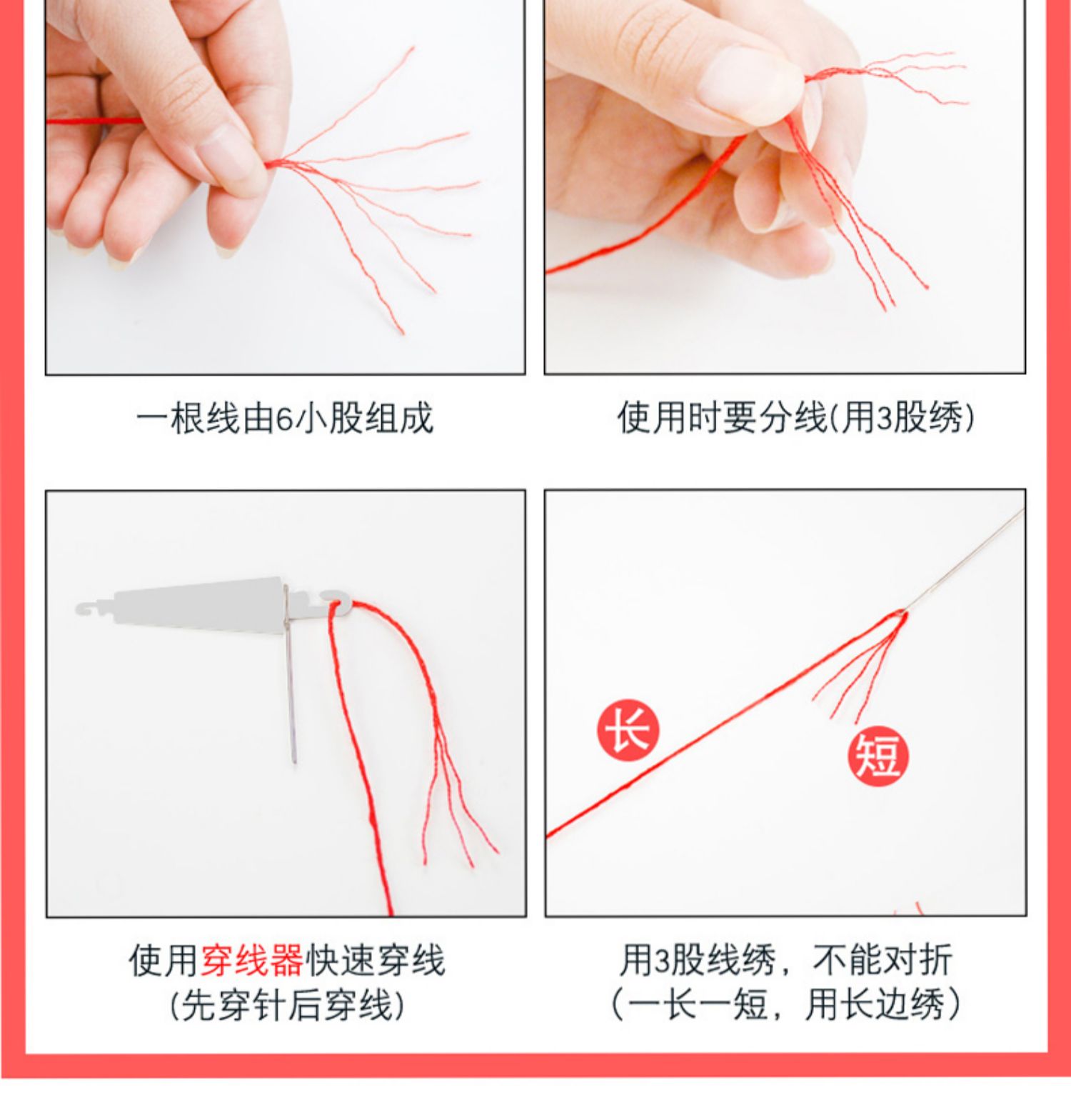 一根线由6小股组成

使用时要分线(用3股绣)

使用穿线器快速穿线
(先穿针后穿线)

长

短

用3股线绣，不能对折
(一长一短，用长边绣)