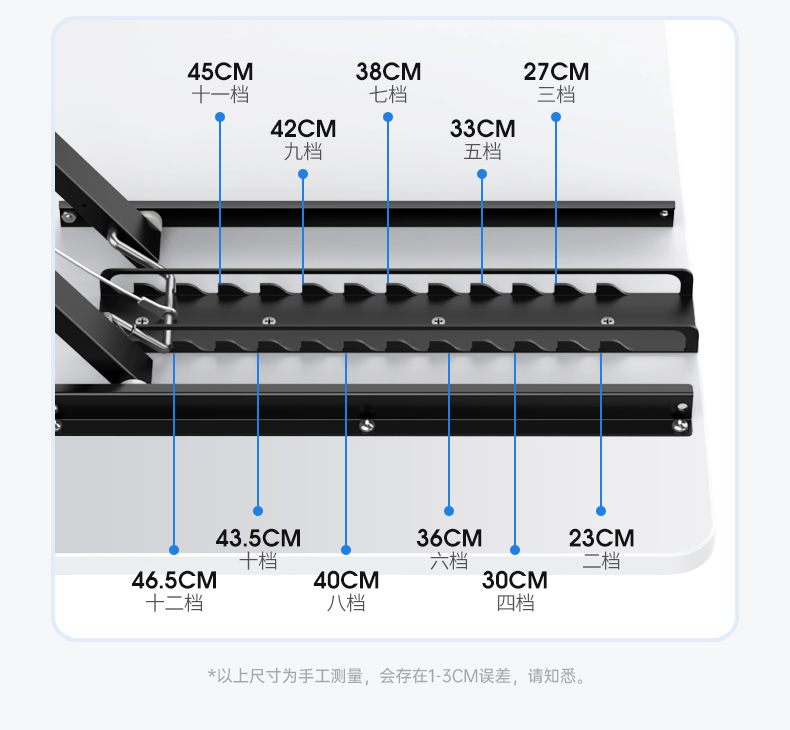 45CM
十一档

38CM
七档

27CM
三档

42CM
九档

33CM
五档

43.5CM
十档

36CM
六档

23CM
二档

46.5CM
十二档

40CM
八档

30CM
四档

*以上尺寸为手工测量，会存在1-3CM误差，请知悉。