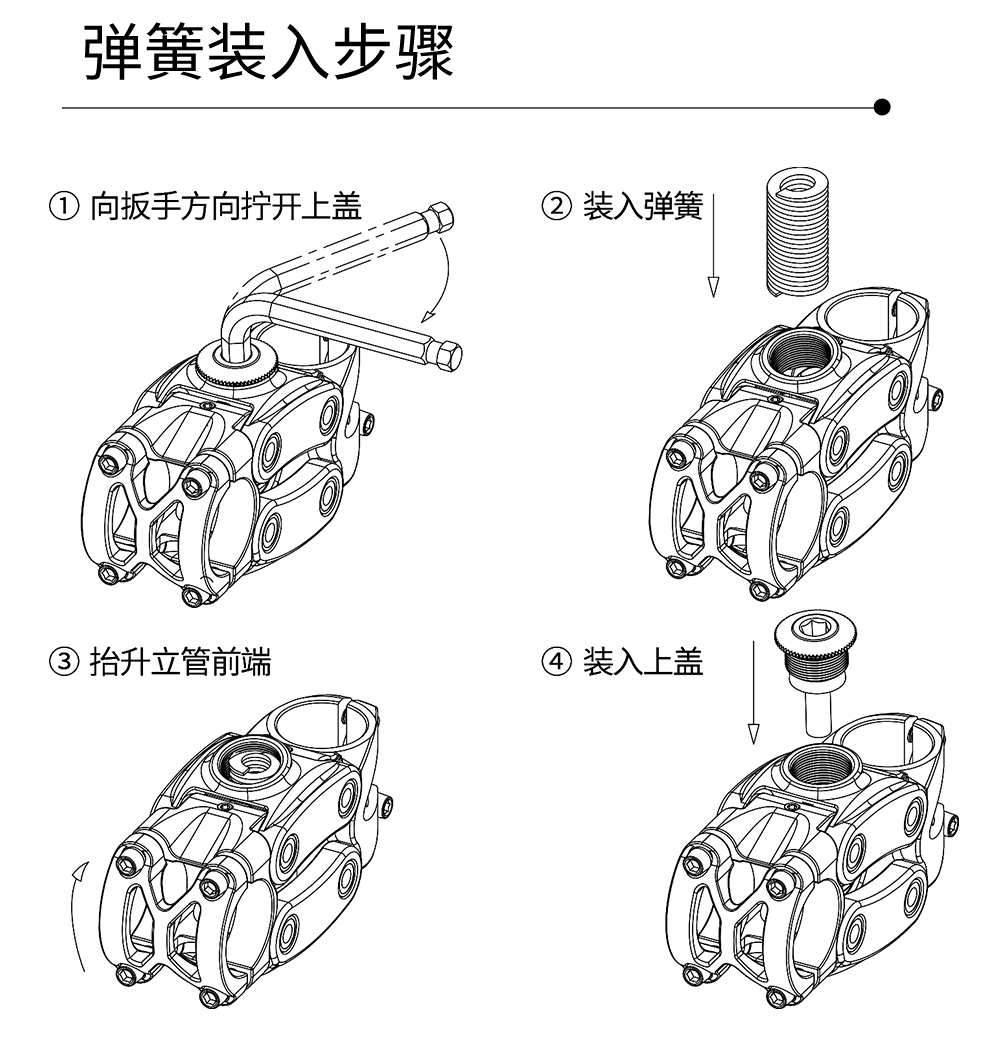 弹簧装入步骤

① 向扳手方向拧开上盖

② 装入弹簧

③ 抬升立管前端

④ 装入上盖