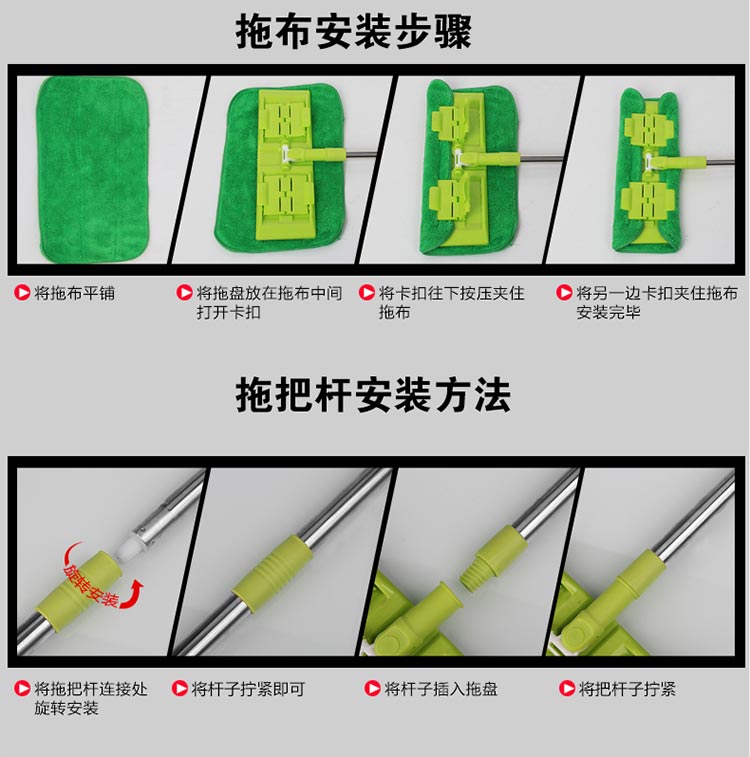 拖布安装步骤

将拖布平铺

将拖盘放在拖布中间打开卡扣

将卡扣往下按压夹住拖布

将另一边卡扣夹住拖布安装完毕

拖把杆安装方法

旋转安装

将拖把杆连接处旋转安装

将杆子拧紧即可

将杆子插入拖盘

将把杆子拧紧