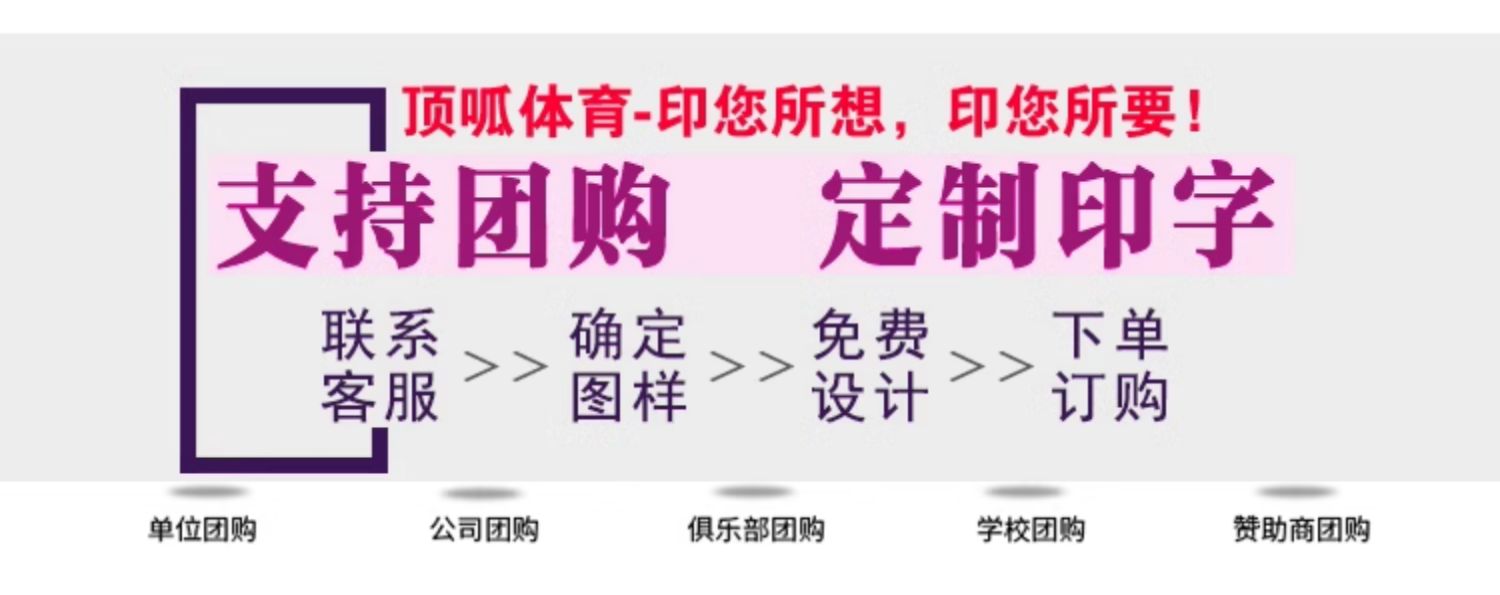 顶呱体育-印您所想，印您所要！

支持团购 定制印字

联系客服 >> 确定图样 >> 免费设计 >> 下单订购

单位团购 公司团购 俱乐部团购 学校团购 赞助商团购