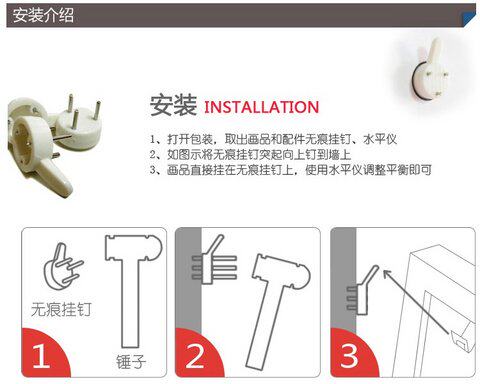 安装介绍

安装 INSTALLATION

1、打开包装，取出画品和配件无痕挂钉、水平仪
2、如图示将无痕挂钉突起向上钉到墙上
3、画品直接挂在无痕挂钉上，使用水平仪调整平衡即可

无痕挂钉

锤子

1

2

3