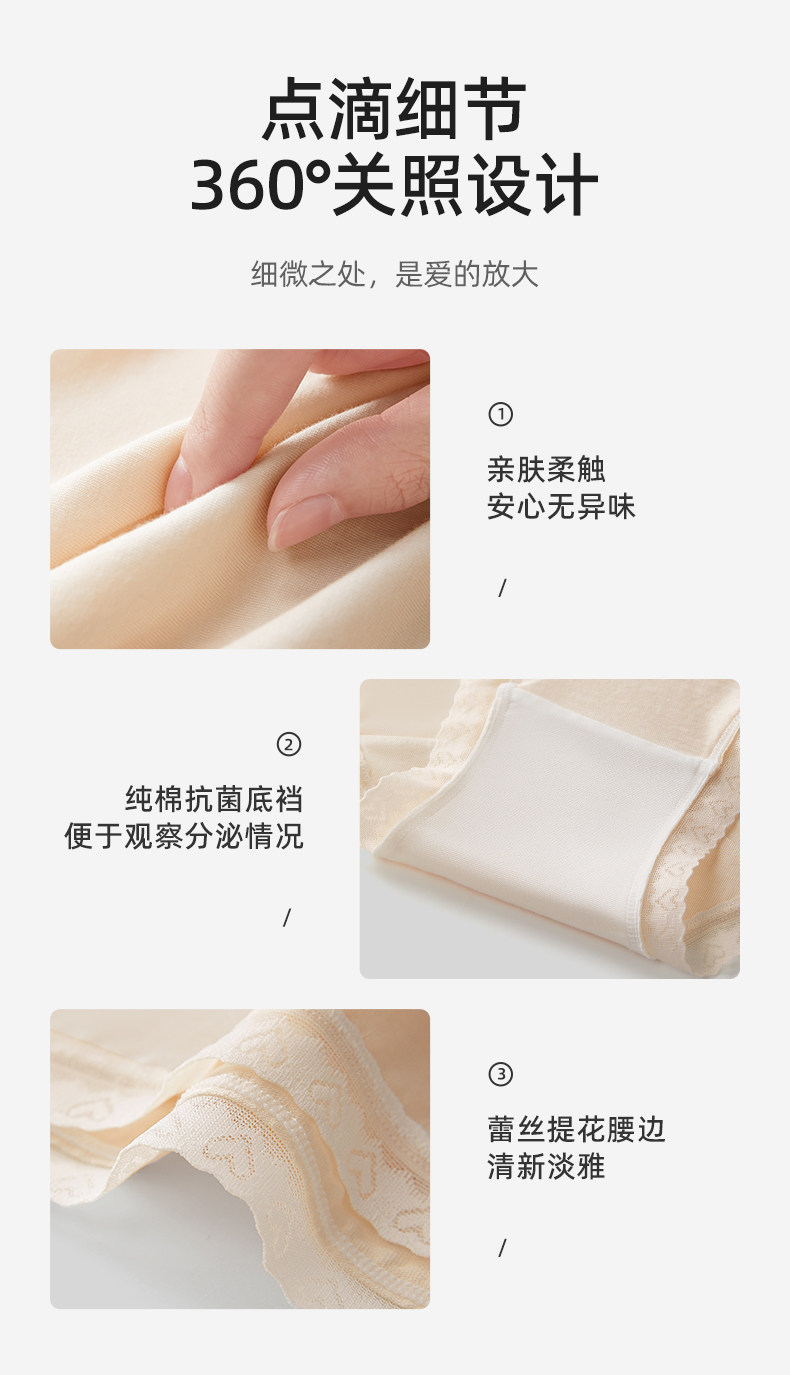 点滴细节
360°关照设计

细微之处，是爱的放大

①

亲肤柔触
安心无异味

/

②

纯棉抗菌底裆
便于观察分泌情况

/

③

蕾丝提花腰边
清新淡雅

/