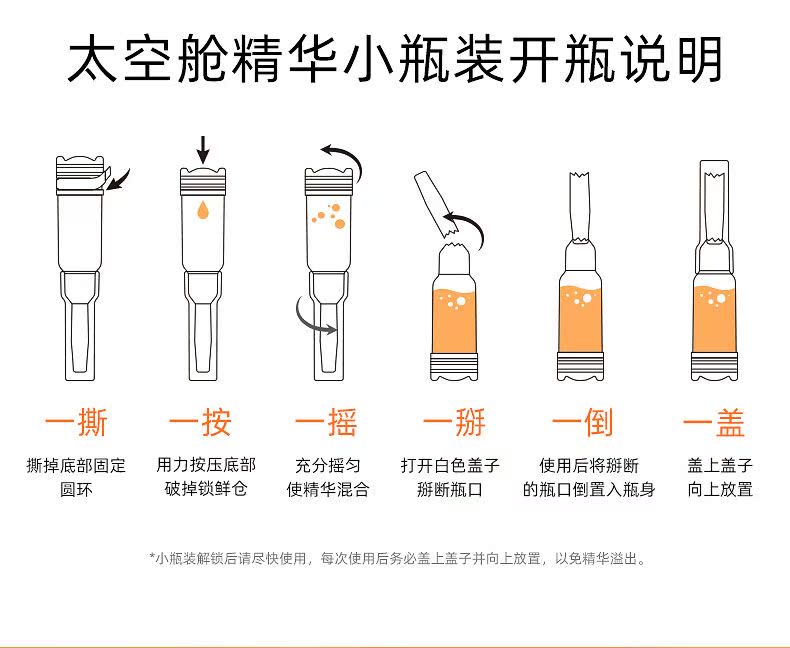 太空舱精华小瓶装开瓶说明

一撕
撕掉底部固定圆环

一按
用力按压底部破掉锁鲜仓

一摇
充分摇匀使精华混合

一掰
打开白色盖子掰断瓶口

一倒
使用后将掰断的瓶口倒置入瓶身

一盖
盖上盖子向上放置

*小瓶装解锁后请尽快使用，每次使用后务必盖上盖子并向上放置，以免精华溢出。