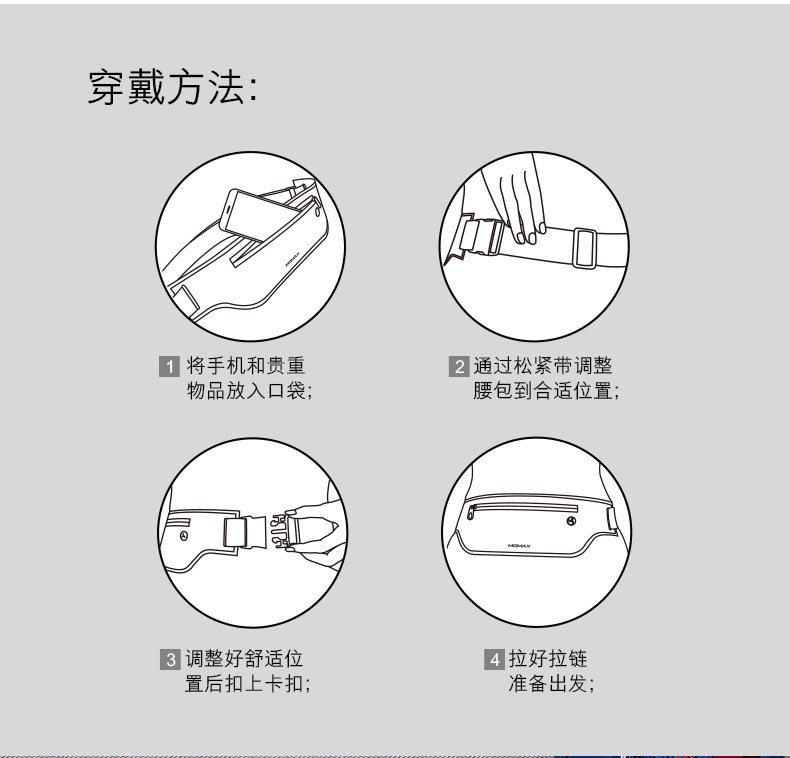 穿戴方法:

MOMAX

1 将手机和贵重物品放入口袋;

2 通过松紧带调整腰包到合适位置;

3 调整好舒适位置后扣上卡扣;

MOMAX

4 拉好拉链准备出发;