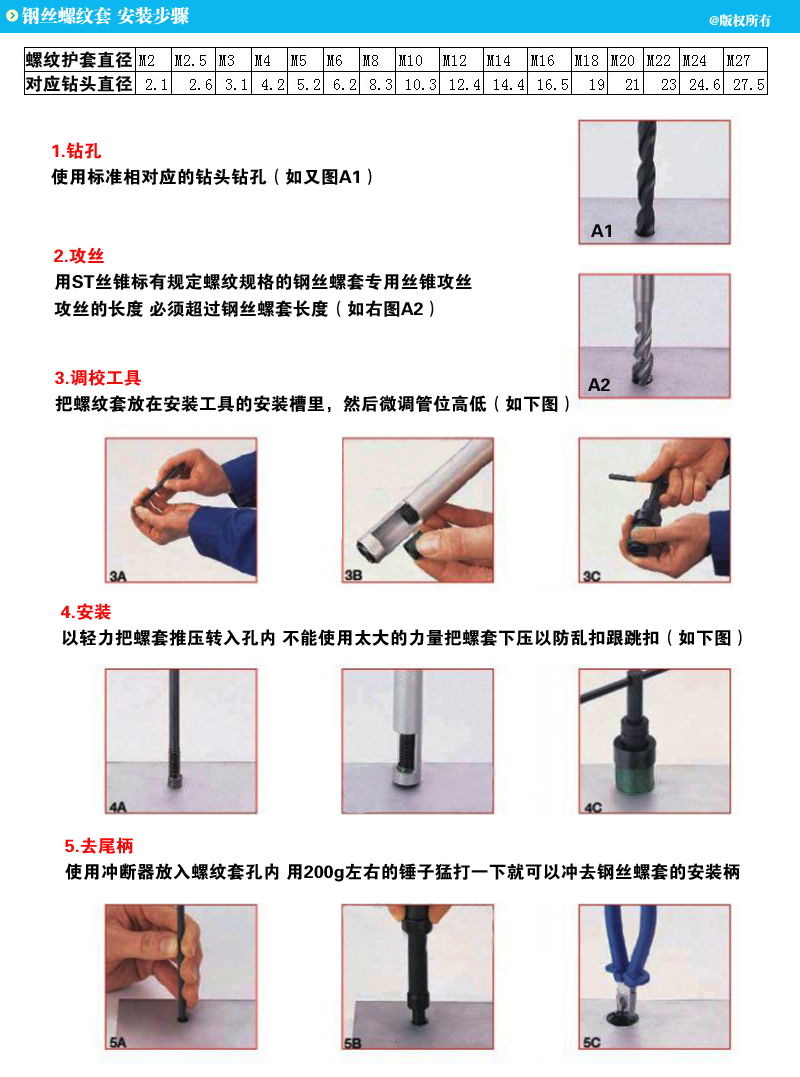 钢丝螺纹套 安装步骤

@版权所有

| 螺纹护套直径 | M2 | M2.5 | M3 | M4 | M5 | M6 | M8 | M10 | M12 | M14 | M16 | M18 | M20 | M22 | M24 | M27 |
|---|---|---|---|---|---|---|---|---|---|---|---|---|---|---|---|---|
| 对应钻头直径 | 2.1 | 2.6 | 3.1 | 4.2 | 5.2 | 6.2 | 8.3 | 10.3 | 12.4 | 14.4 | 16.5 | 19 | 21 | 23 | 24.6 | 27.5 |

1.钻孔
使用标准相对应的钻头钻孔（如又图A1）

A1

2.攻丝
用ST丝锥标有规定螺纹规格的钢丝螺套专用丝锥攻丝
攻丝的长度 必须超过钢丝螺套长度（如右图A2）

A2

3.调校工具
把螺纹套放在安装工具的安装槽里，然后微调管位高低（如下图）

3A 3B 3C

4.安装
以轻力把螺套推压转入孔内 不能使用太大的力量把螺套下压以防乱扣跟跳扣（如下图）

4A 4B 4C

5.去尾柄
使用冲断器放入螺纹套孔内 用200g左右的锤子猛打一下就可以冲去钢丝螺套的安装柄

5A 5B 5C