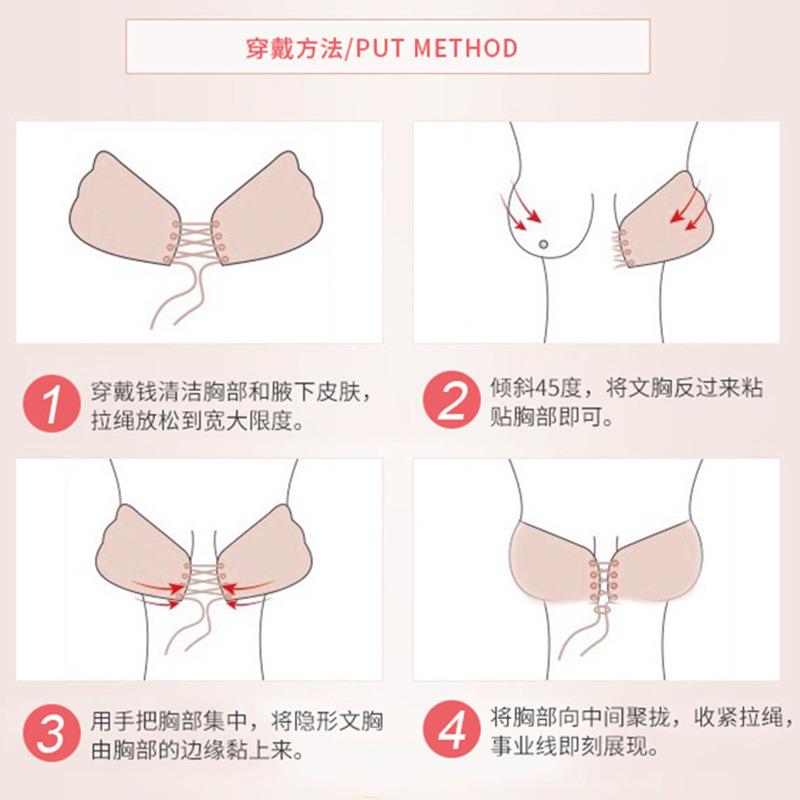 穿戴方法/PUT METHOD

1 穿戴钱清洁胸部和腋下皮肤，拉绳放松到宽大限度。

2 倾斜45度，将文胸反过来粘贴胸部即可。

3 用手把胸部集中，将隐形文胸由胸部的边缘黏上来。

4 将胸部向中间聚拢，收紧拉绳，事业线即刻展现。