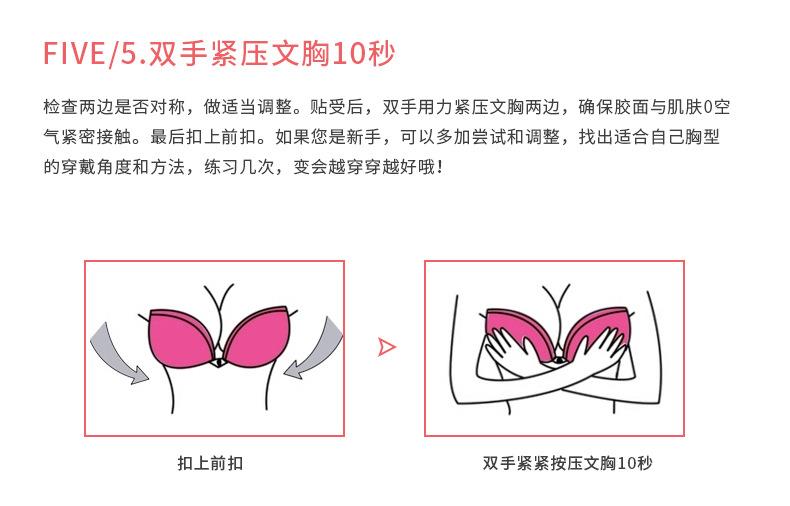 FIVE/5.双手紧压文胸10秒

检查两边是否对称，做适当调整。贴受后，双手用力紧压文胸两边，确保胶面与肌肤0空气紧密接触。最后扣上前扣。如果您是新手，可以多加尝试和调整，找出适合自己胸型的穿戴角度和方法，练习几次，变会越穿穿越好哦！

扣上前扣

双手紧紧按压文胸10秒