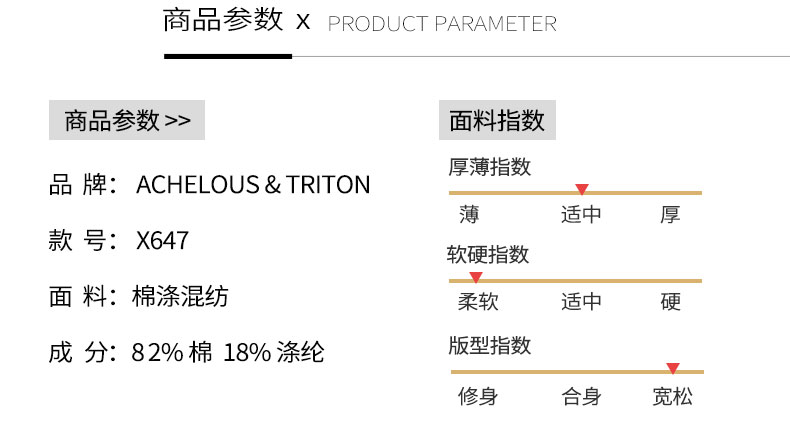 商品参数 X PRODUCT PARAMETER

商品参数 >>

品 牌： ACHELOUS & TRITON

款 号： X647

面 料： 棉涤混纺

成 分： 82% 棉 18% 涤纶

面料指数

厚薄指数

薄 适中 厚

软硬指数

柔软 适中 硬

版型指数

修身 合身 宽松