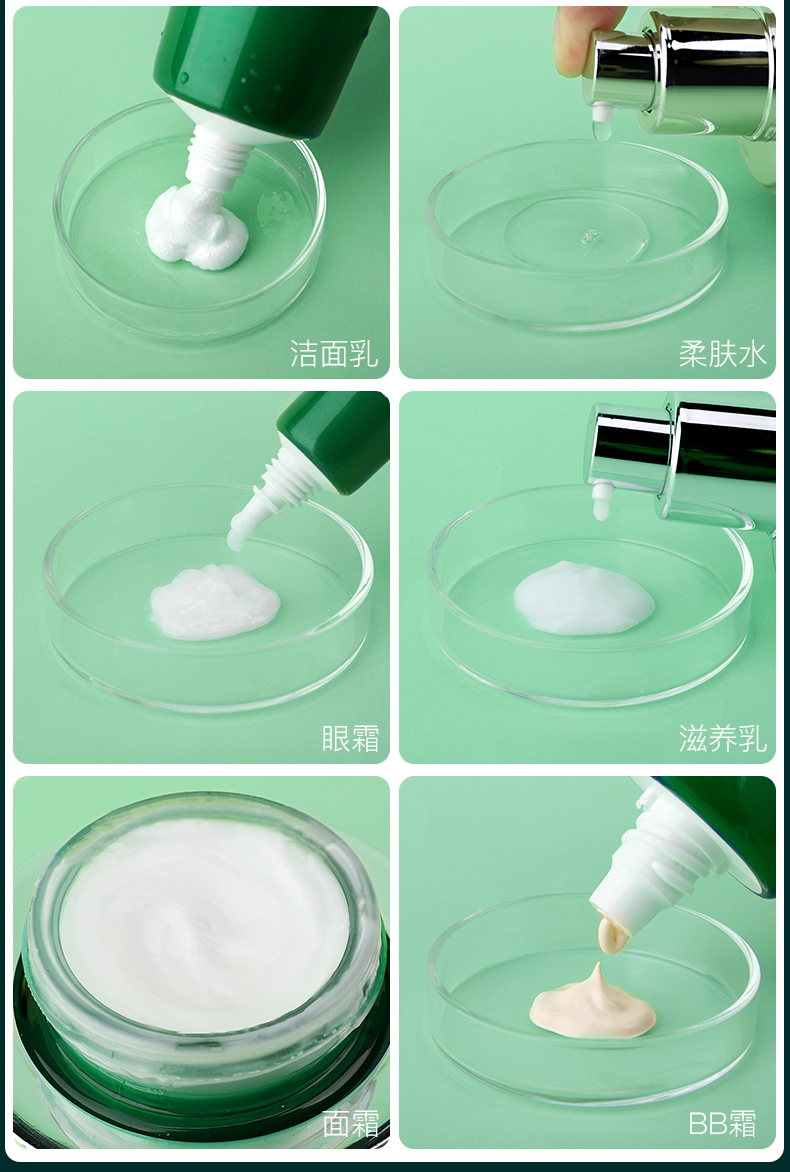 洁面乳

柔肤水

眼霜

滋养乳

面霜

BB霜