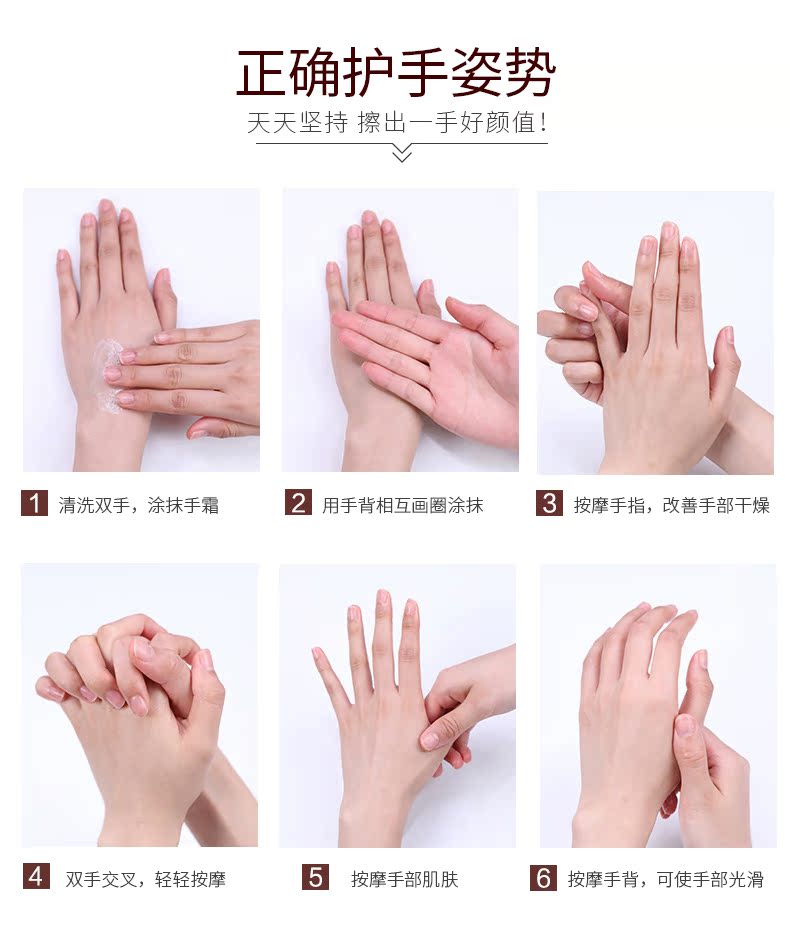 正确护手姿势

天天坚持 擦出一手好颜值!

1 清洗双手，涂抹手霜

2 用手背相互画圈涂抹

3 按摩手指，改善手部干燥

4 双手交叉，轻轻按摩

5 按摩手部肌肤

6 按摩手背，可使手部光滑