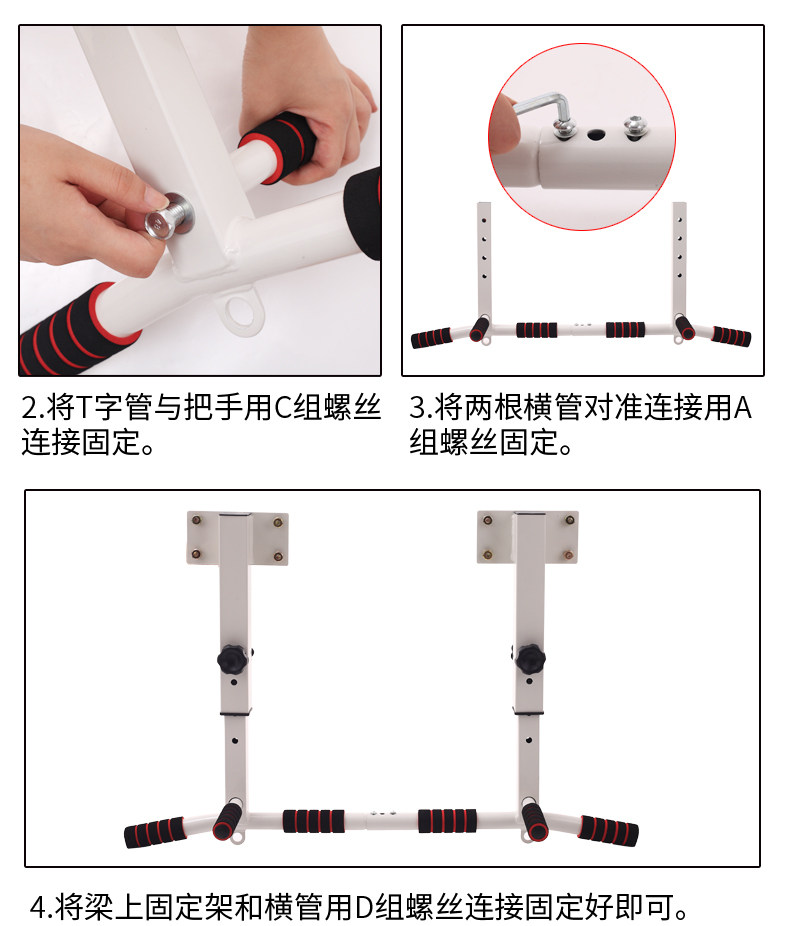 2.将T字管与把手用C组螺丝连接固定。

3.将两根横管对准连接用A组螺丝固定。

4.将梁上固定架和横管用D组螺丝连接固定好即可。