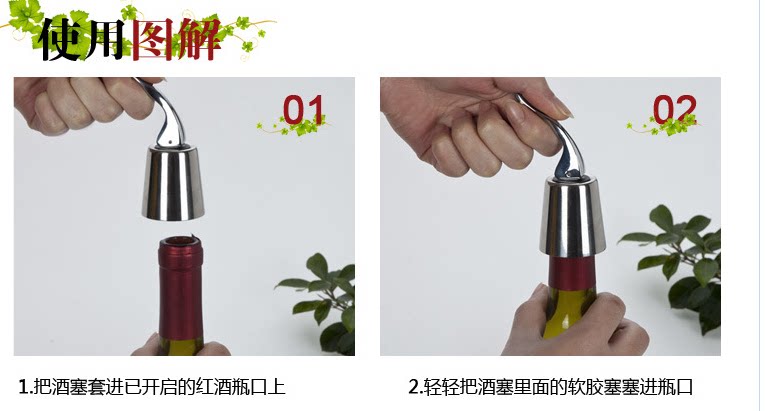 使用图解

01

02

1.把酒塞套进已开启的红酒瓶口上

2.轻轻把酒塞里面的软胶塞塞进瓶口