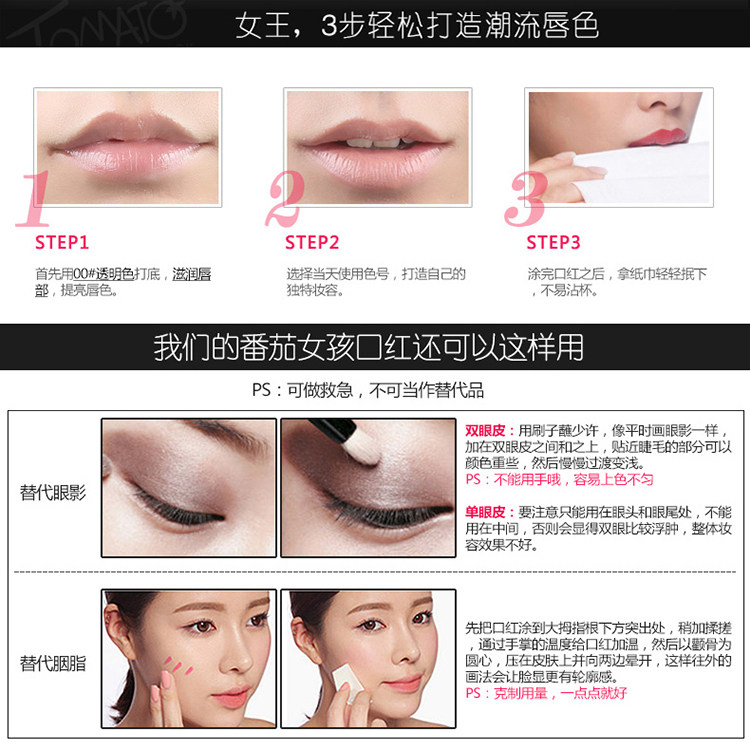 TOMATO

女王，3步轻松打造潮流唇色

1
STEP1
首先用00#透明色打底，滋润唇部，提亮唇色。

2
STEP2
选择当天使用色号，打造自己的独特妆容。

3
STEP3
涂完口红之后，拿纸巾轻轻抿下，不易沾杯。

我们的番茄女孩口红还可以这样用

PS：可做救急，不可当作替代品

替代眼影

双眼皮：用刷子蘸少许，像平时画眼影一样，加在双眼皮之间和之上，贴近睫毛的部分可以颜色重些，然后慢慢过渡变浅。
PS：不能用手哦，容易上色不匀

单眼皮：要注意只能用在眼头和眼尾处，不能用在中间，否则会显得双眼比较浮肿，整体妆容效果不好。

替代胭脂

先把口红涂到大拇指根下方突出处，稍加揉搓，通过手掌的温度给口红加温，然后以颧骨为圆心，压在皮肤上并向两边晕开，这样往外的画法会让脸显更有轮廓感。
PS：克制用量，一点点就好