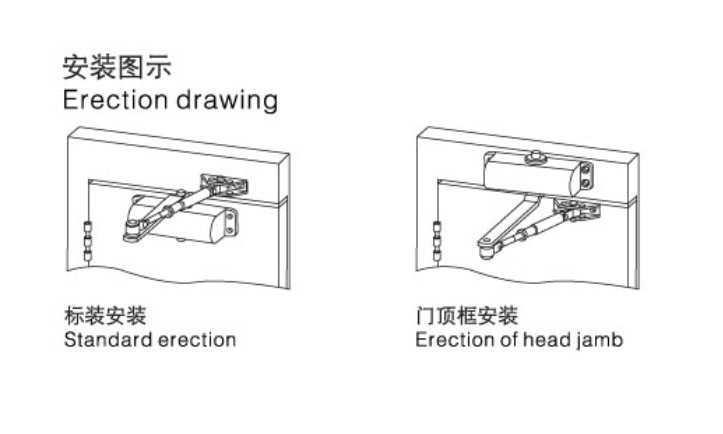 安装图示
Erection drawing

标装安装
Standard erection

门顶框安装
Erection of head jamb