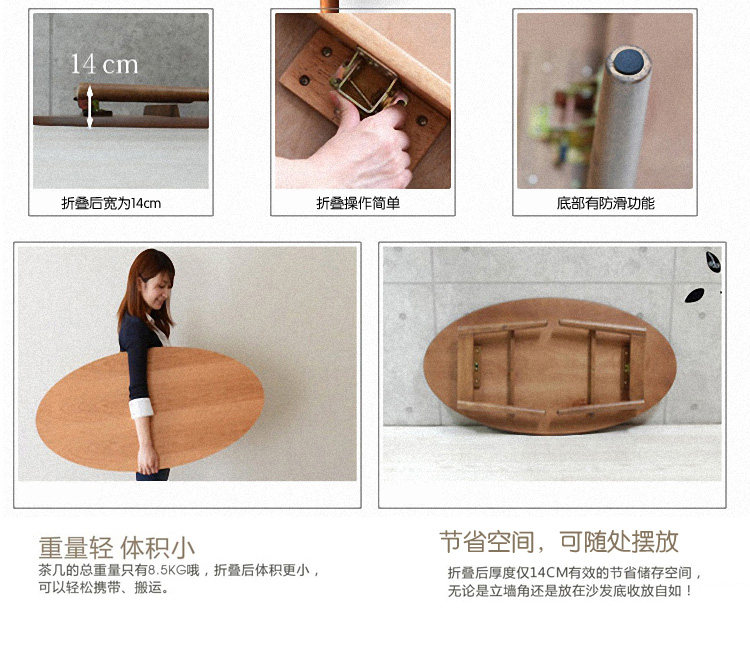 14 cm

折叠后宽为14cm

折叠操作简单

底部有防滑功能

重量轻 体积小

茶几的总重量只有8.5KG哦，折叠后体积更小，可以轻松携带、搬运。

节省空间，可随处摆放

折叠后厚度仅14CM有效的节省储存空间，无论是立墙角还是放在沙发底收放自如！