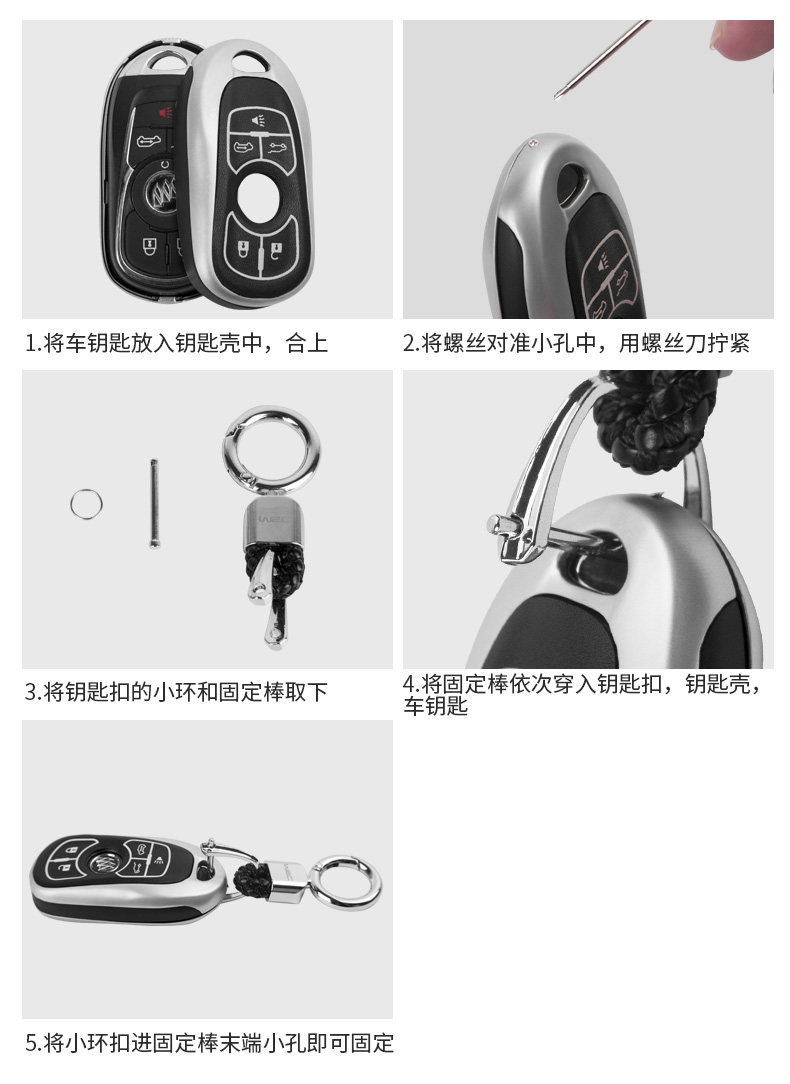 1.将车钥匙放入钥匙壳中，合上

2.将螺丝对准小孔中，用螺丝刀拧紧

3.将钥匙扣的小环和固定棒取下

4.将固定棒依次穿入钥匙扣，钥匙壳，车钥匙

5.将小环扣进固定棒末端小孔即可固定