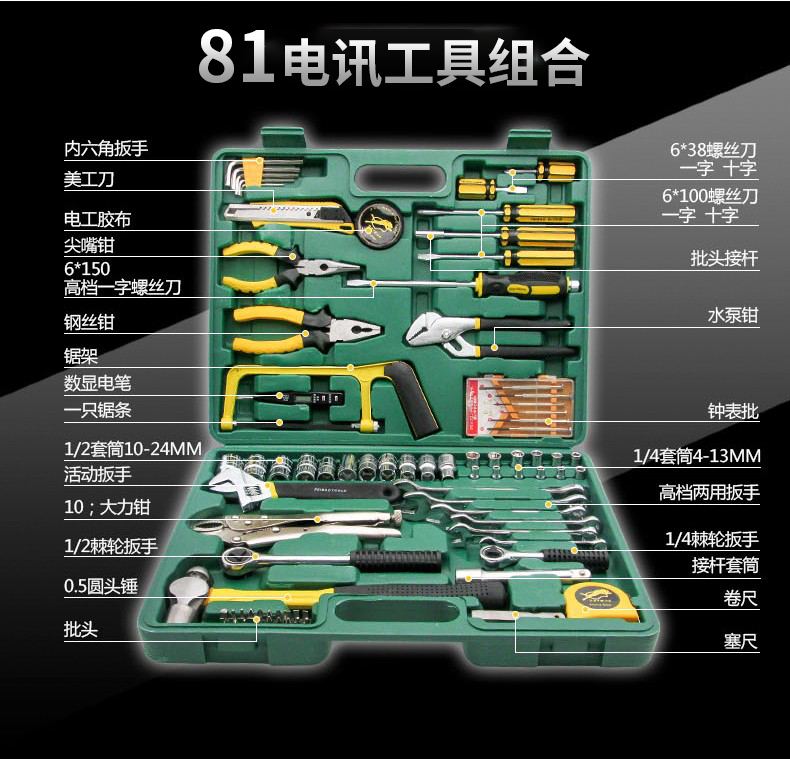 81电讯工具组合

内六角扳手
美工刀
电工胶布
尖嘴钳
6*150
高档一字螺丝刀
钢丝钳
锯架
数显电笔
一只锯条
1/2套筒10-24MM
活动扳手
10；大力钳
1/2棘轮扳手
0.5圆头锤
批头

6*38螺丝刀
一字 十字
6*100螺丝刀
一字 十字
批头接杆
水泵钳
钟表批
1/4套筒4-13MM
高档两用扳手
1/4棘轮扳手
接杆套筒
卷尺
塞尺