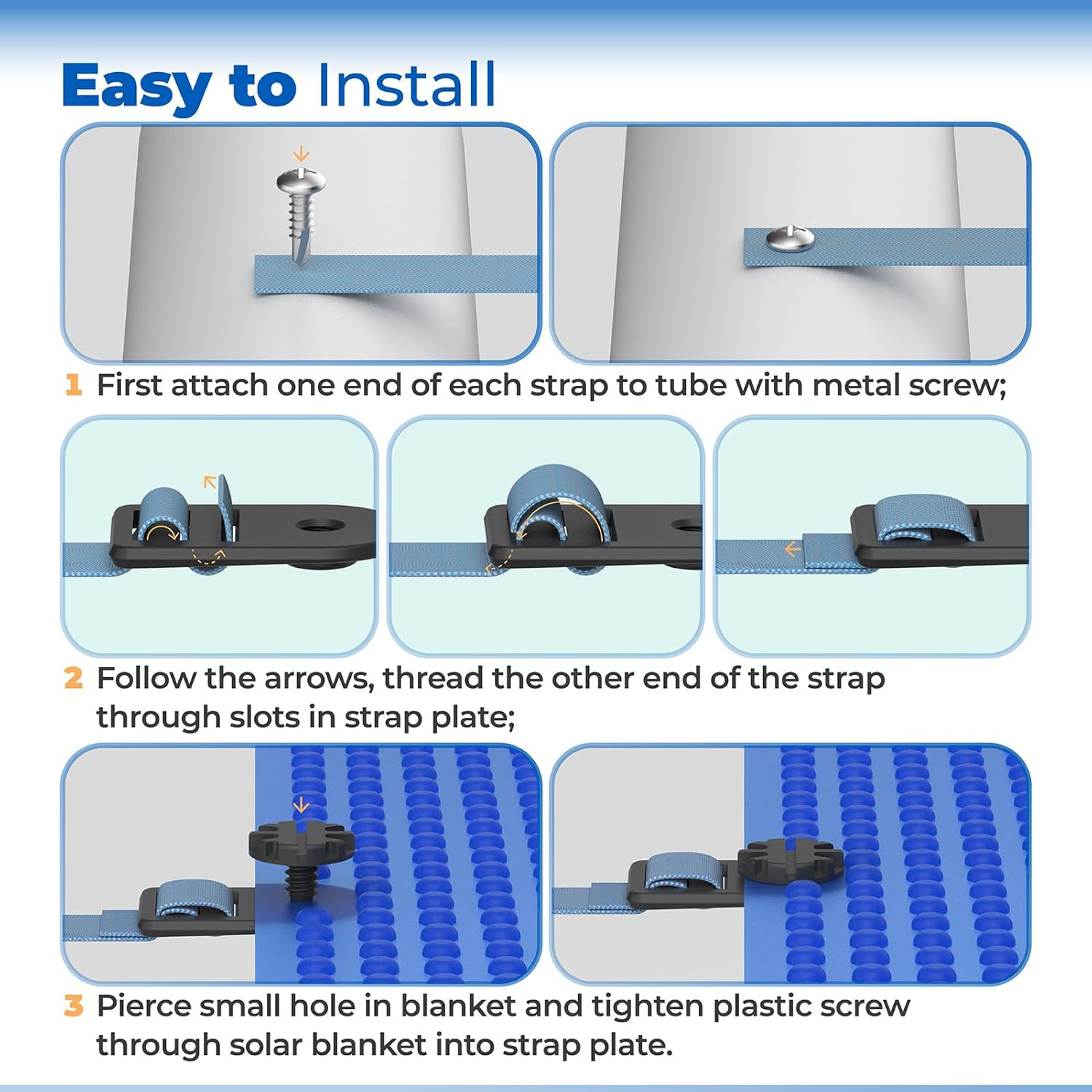 Easy to Install

1 First attach one end of each strap to tube with metal screw;

2 Follow the arrows, thread the other end of the strap through slots in strap plate;

3 Pierce small hole in blanket and tighten plastic screw through solar blanket into strap plate.