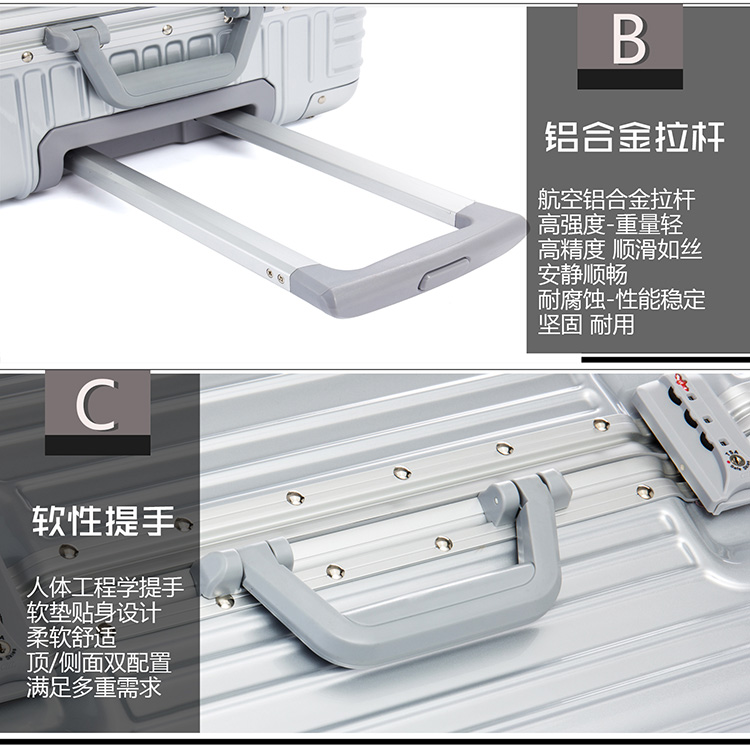 B

铝合金拉杆

航空铝合金拉杆
高强度-重量轻
高精度 顺滑如丝
安静顺畅
耐腐蚀-性能稳定
坚固 耐用

C

软性提手

人体工程学提手
软垫贴身设计
柔软舒适
顶/侧面双配置
满足多重需求