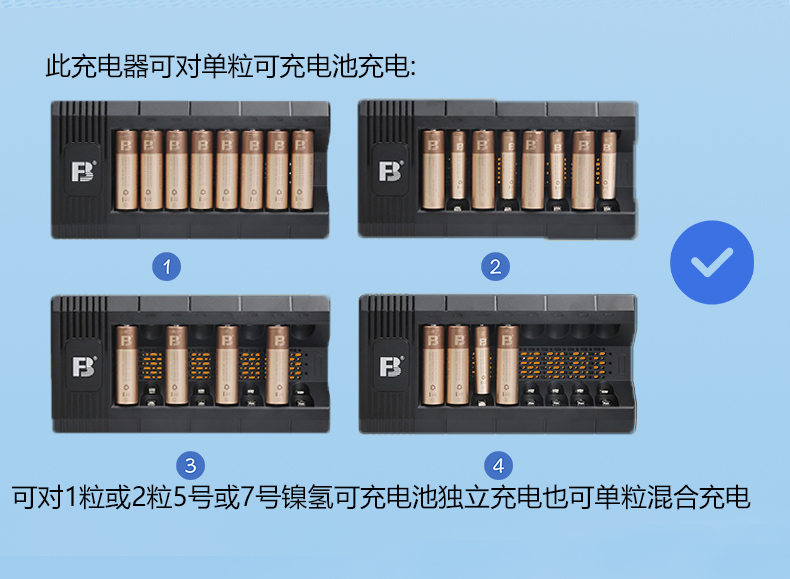 此充电器可对单粒可充电池充电:

FB

FB

1

2

FB

FB

3

4

可对1粒或2粒5号或7号镍氢可充电池独立充电也可单粒混合充电