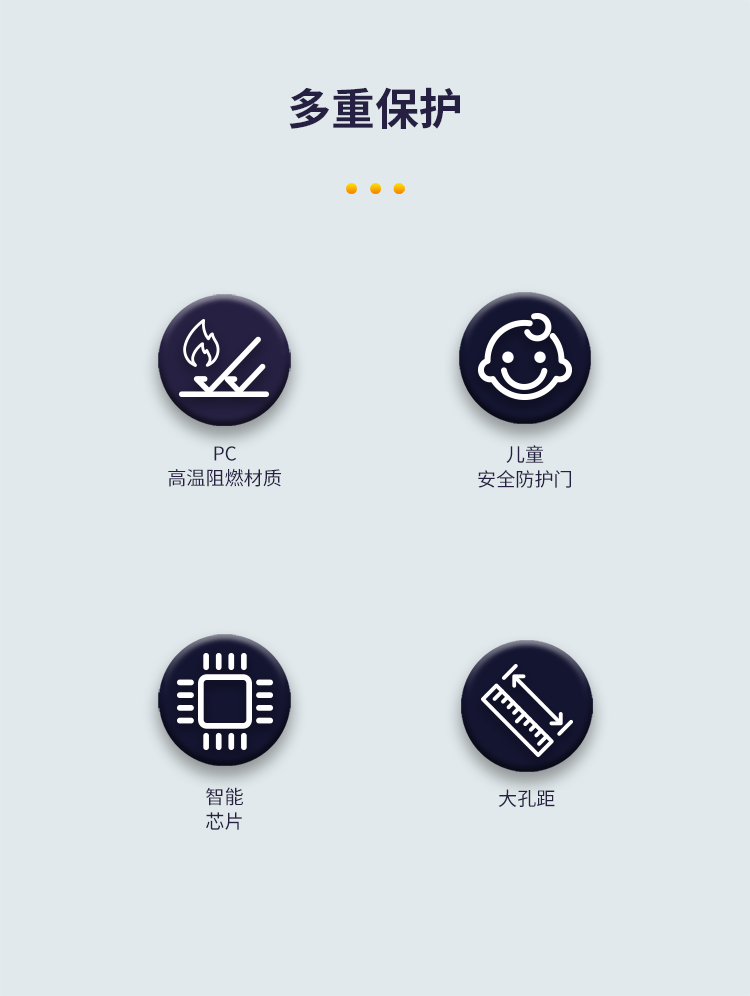 多重保护

PC
高温阻燃材质

儿童
安全防护门

智能
芯片

大孔距