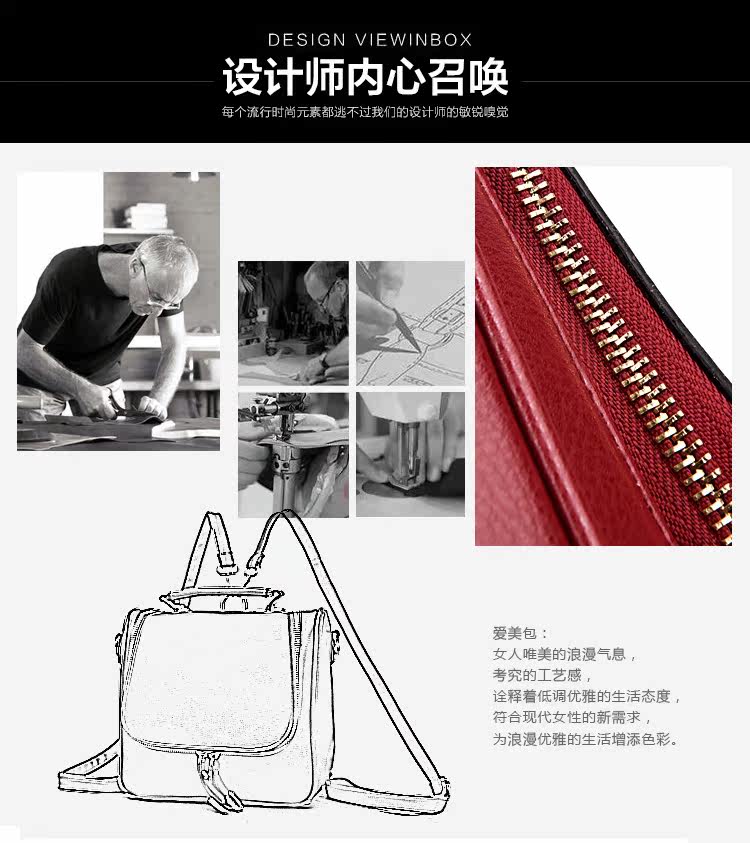 DESIGN VIEWINBOX

设计师内心召唤

每个流行时尚元素都逃不过我们的设计师的敏锐嗅觉

爱美包：
女人唯美的浪漫气息，
考究的工艺感，
诠释着低调优雅的生活态度，
符合现代女性的新需求，
为浪漫优雅的生活增添色彩。