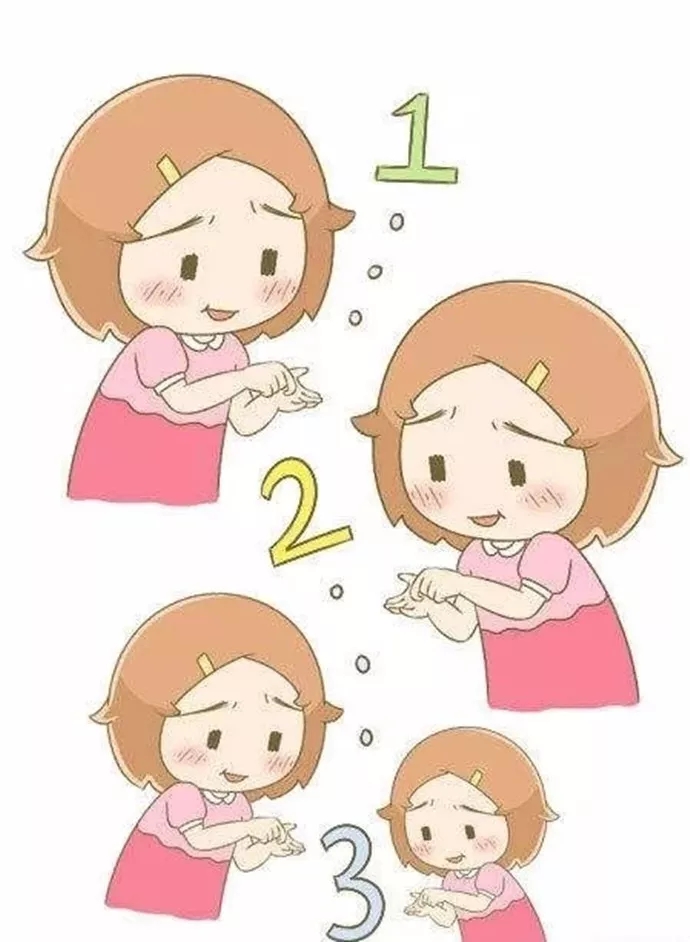 1

2

3