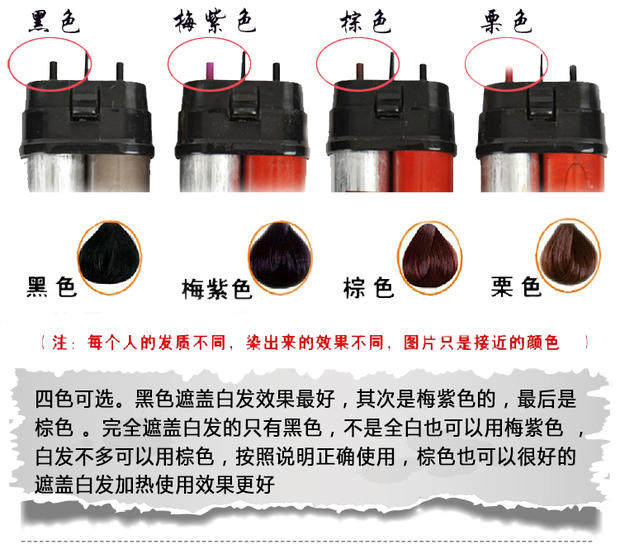 黑色　梅紫色　棕色　栗色

黑色　梅紫色　棕色　栗色

（注：每个人的发质不同，染出来的效果不同，图片只是接近的颜色　）

四色可选。黑色遮盖白发效果最好，其次是梅紫色的，最后是棕色 。完全遮盖白发的只有黑色，不是全白也可以用梅紫色 ，白发不多可以用棕色，按照说明正确使用，棕色也可以很好的遮盖白发加热使用效果更好